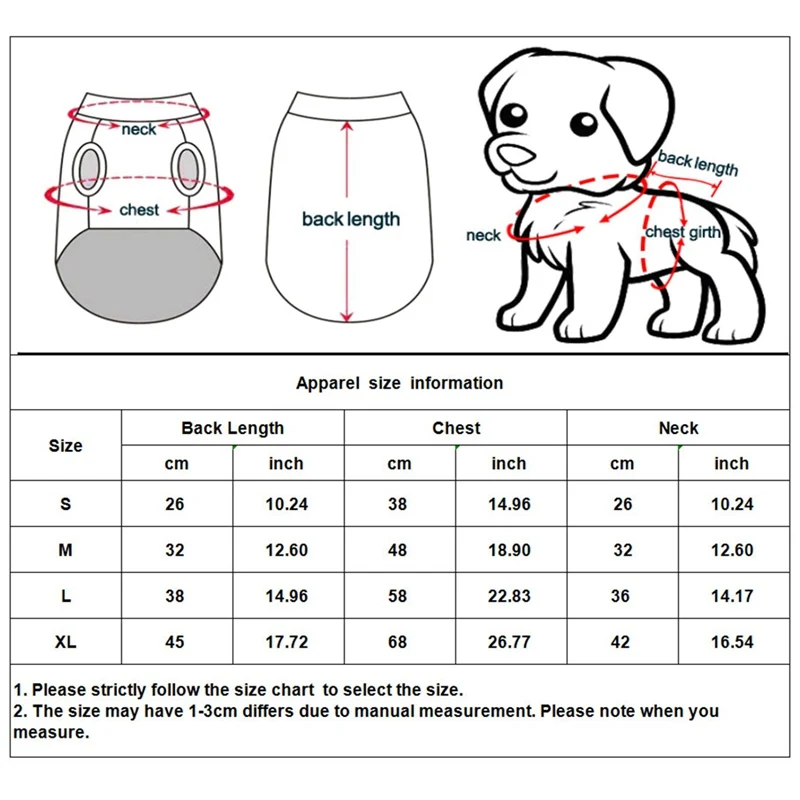 neck

chest

back length

back length

neck

chest girth

Apparel size information

| Size | Back Length cm | Back Length inch | Chest cm | Chest inch | Neck cm | Neck inch |
|---|---|---|---|---|---|---|
| S | 26 | 10.24 | 38 | 14.96 | 26 | 10.24 |
| M | 32 | 12.60 | 48 | 18.90 | 32 | 12.60 |
| L | 38 | 14.96 | 58 | 22.83 | 36 | 14.17 |
| XL | 45 | 17.72 | 68 | 26.77 | 42 | 16.54 |

1. Please strictly follow the size chart to select the size.
2. The size may have 1-3cm differs due to manual measurement. Please note when you measure.