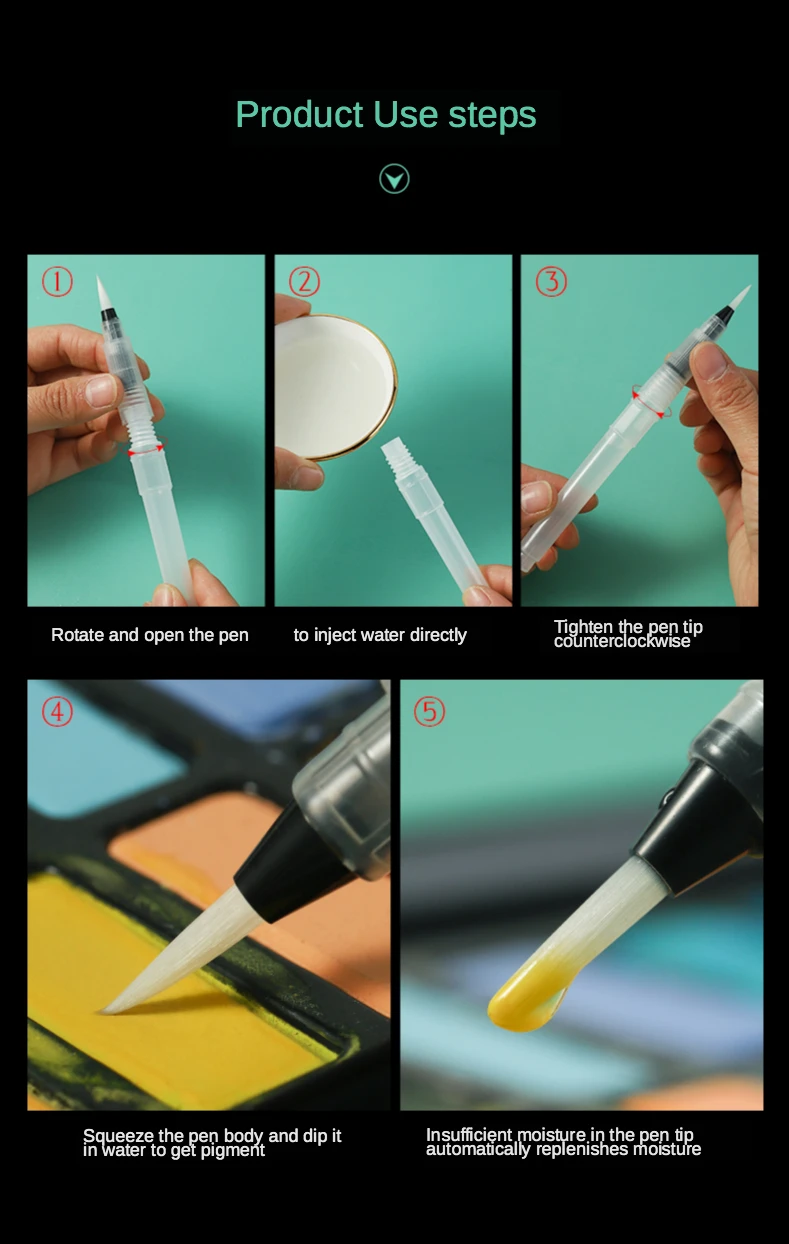 Product Use steps

①

②

③

Rotate and open the pen

to inject water directly

Tighten the pen tip counterclockwise

④

⑤

Squeeze the pen body and dip it in water to get pigment

Insufficient moisture in the pen tip automatically replenishes moisture