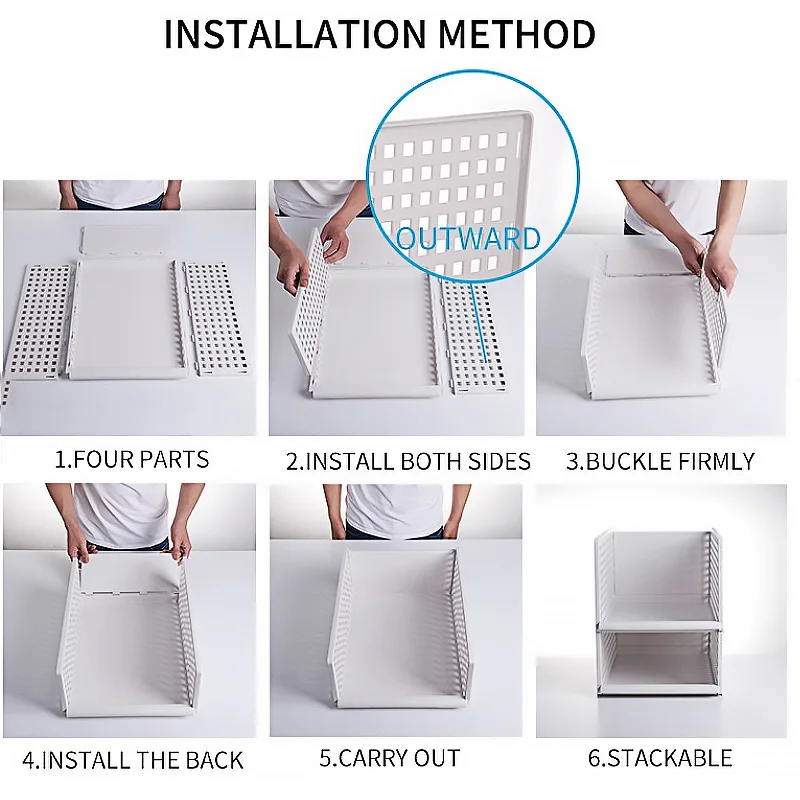 INSTALLATION METHOD

OUTWARD

1.FOUR PARTS

2.INSTALL BOTH SIDES

3.BUCKLE FIRMLY

4.INSTALL THE BACK

5.CARRY OUT

6.STACKABLE