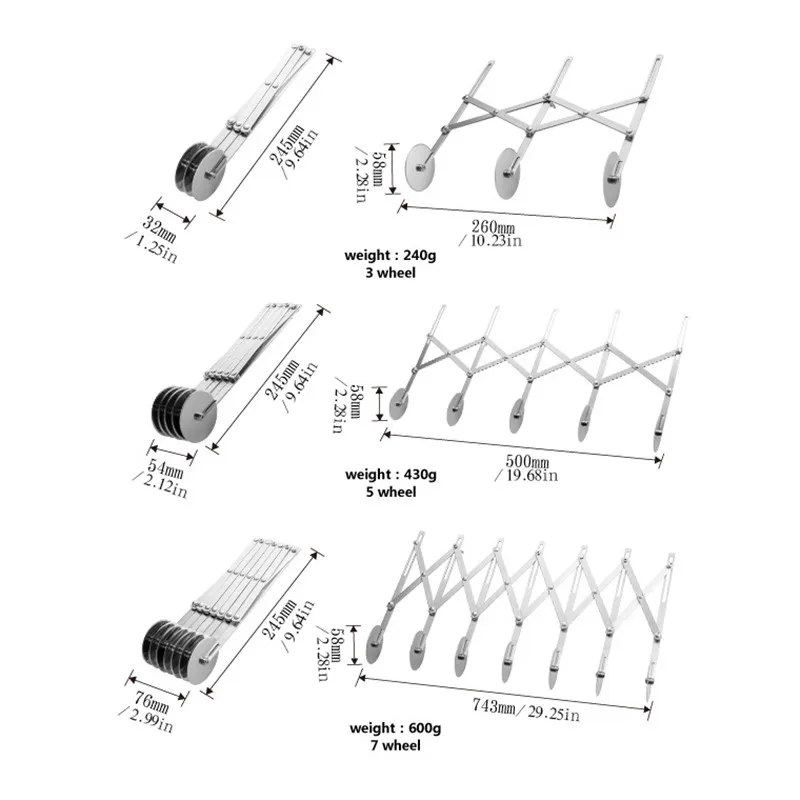 245mm
/ 9.64in

32mm
/ 1.25in

58mm
/ 2.28in

260mm
/ 10.23in

weight : 240g
3 wheel

245mm
/ 9.64in

54mm
/ 2.12in

58mm
/ 2.28in

500mm
/ 19.68in

weight : 430g
5 wheel

245mm
/ 9.64in

76mm
/ 2.99in

58mm
/ 2.28in

743mm / 29.25in

weight : 600g
7 wheel