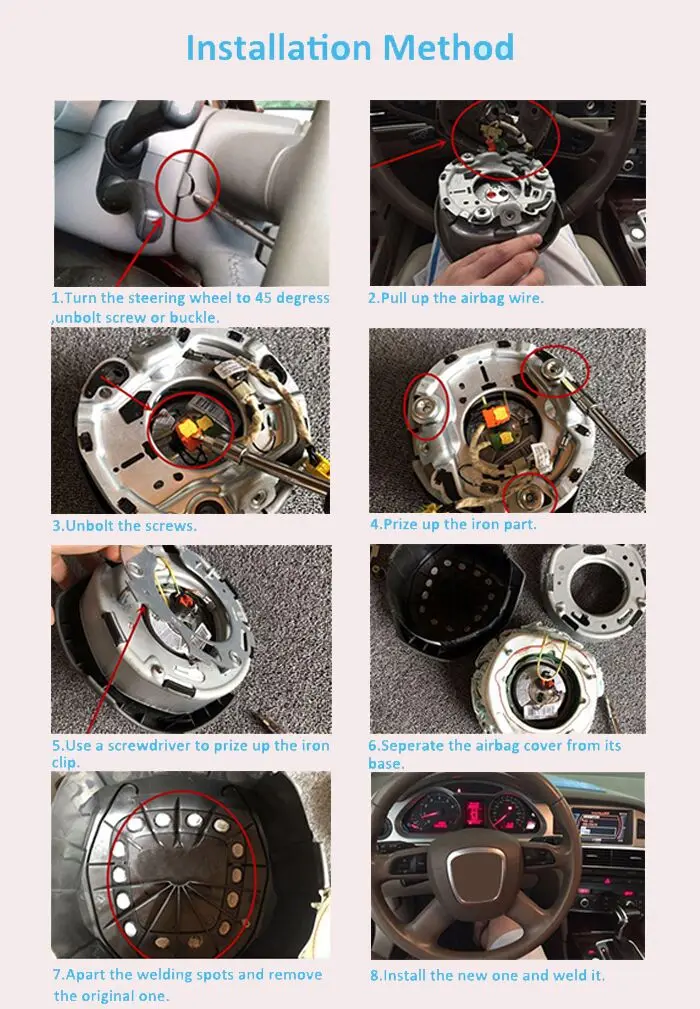 Installation Method

1.Turn the steering wheel to 45 degress ,unbolt screw or buckle.

2.Pull up the airbag wire.

3.Unbolt the screws.

4.Prize up the iron part.

5.Use a screwdriver to prize up the iron clip.

6.Seperate the airbag cover from its base.

7.Apart the welding spots and remove the original one.

8.Install the new one and weld it.