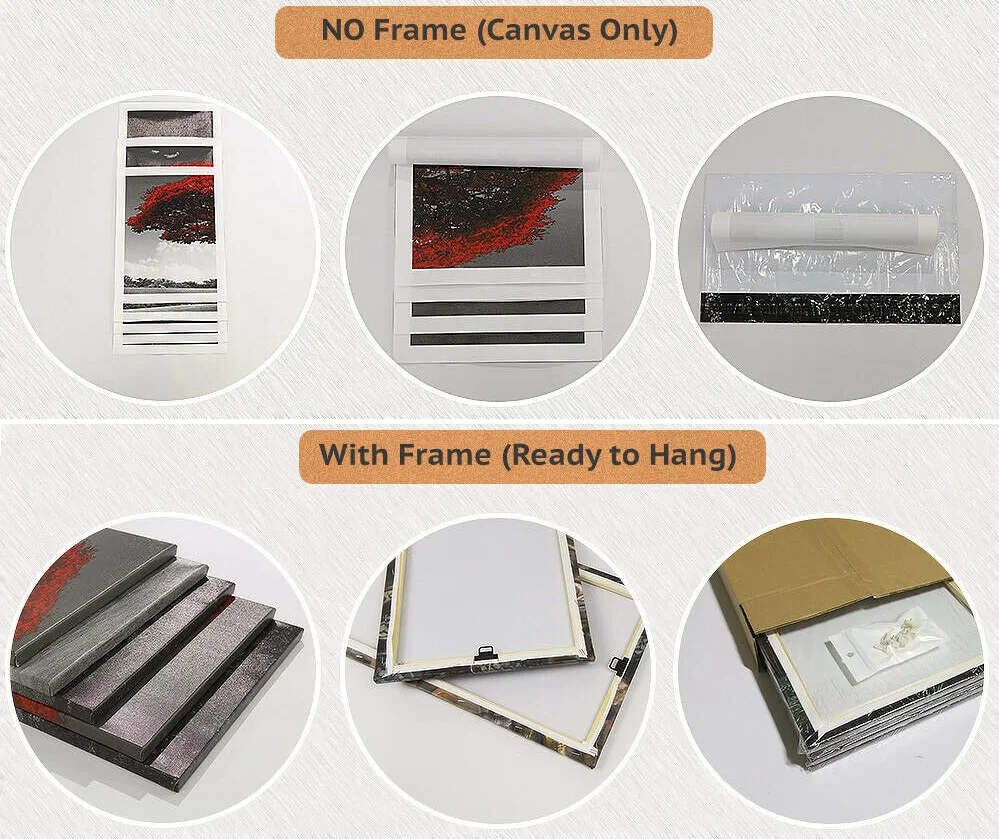 NO Frame (Canvas Only)

With Frame (Ready to Hang)