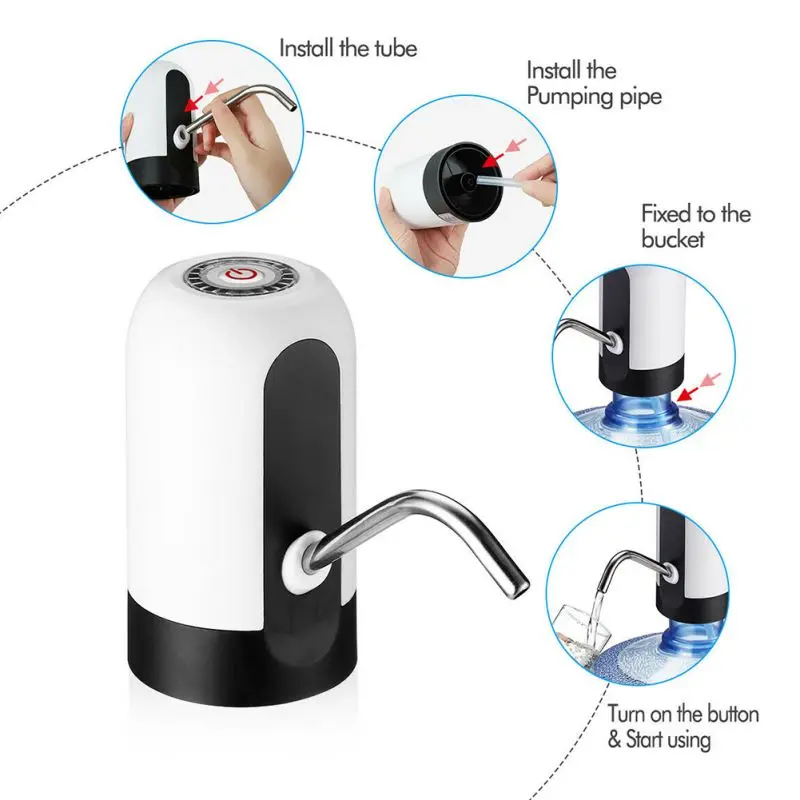 Install the tube

Install the Pumping pipe

Fixed to the bucket

Turn on the button & Start using