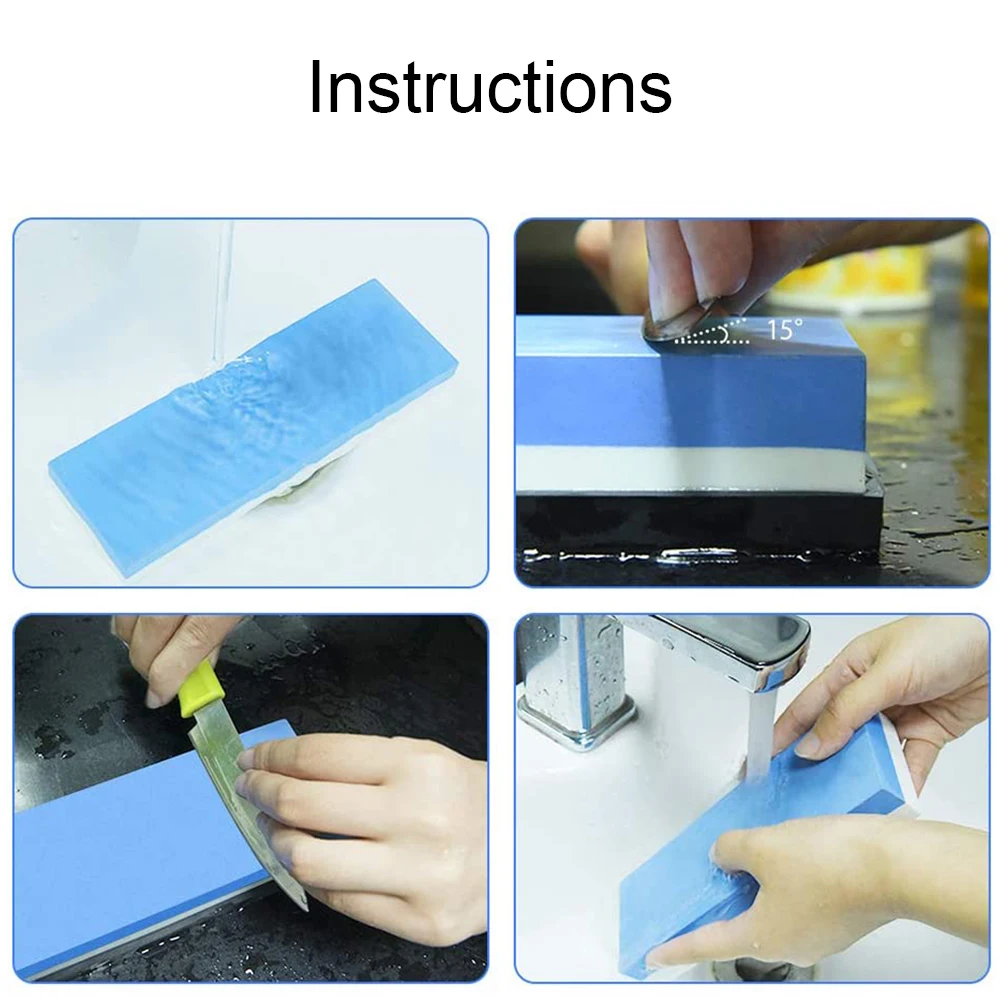 Instructions

15°