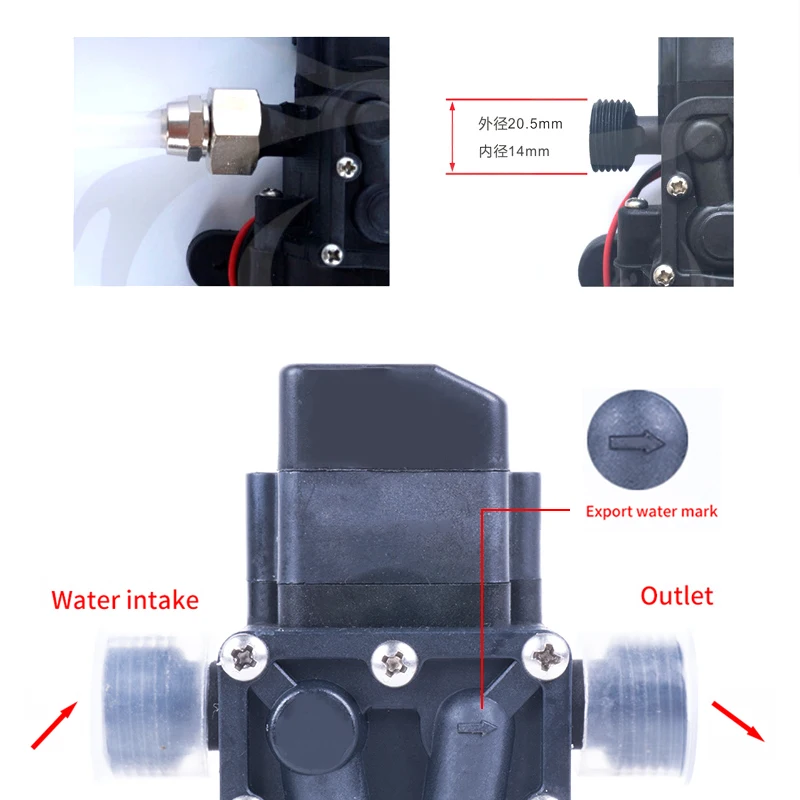 外径20.5mm
内径14mm

Export water mark

Water intake

Outlet