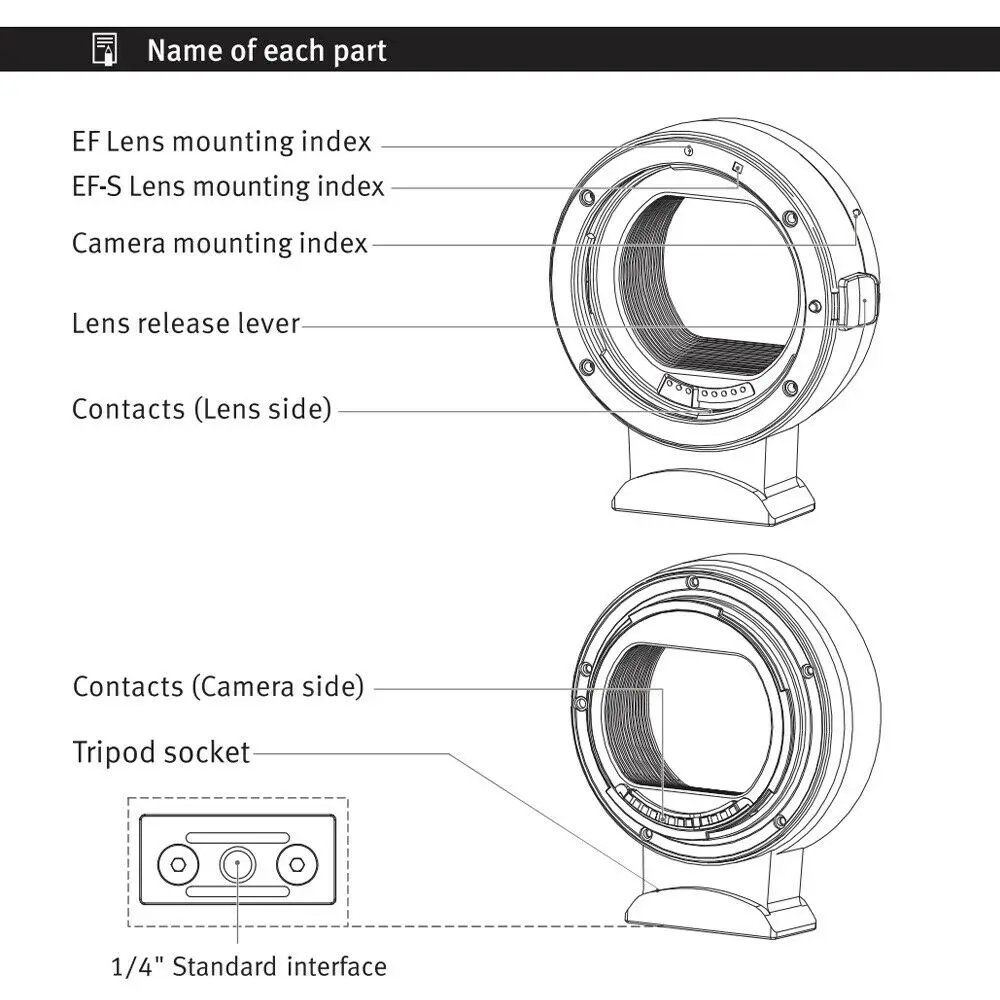 Name of each part

EF Lens mounting index

EF-S Lens mounting index

Camera mounting index

Lens release lever

Contacts (Lens side)

Contacts (Camera side)

Tripod socket

1/4" Standard interface