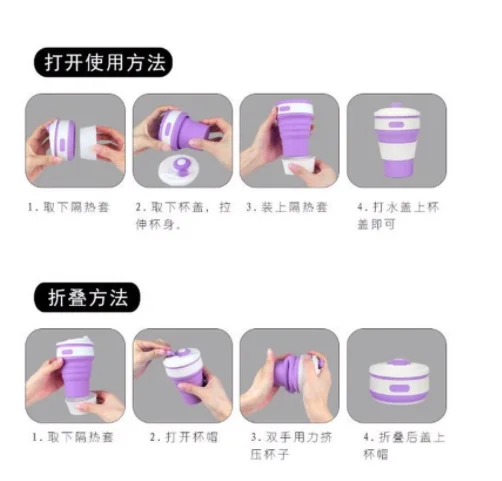 打开使用方法

1. 取下隔热套

2. 取下杯盖，拉伸杯身。

3. 装上隔热套

4. 打水盖上杯盖即可

折叠方法

1. 取下隔热套

2. 打开杯帽

3. 双手用力挤压杯子

4. 折叠后盖上杯帽