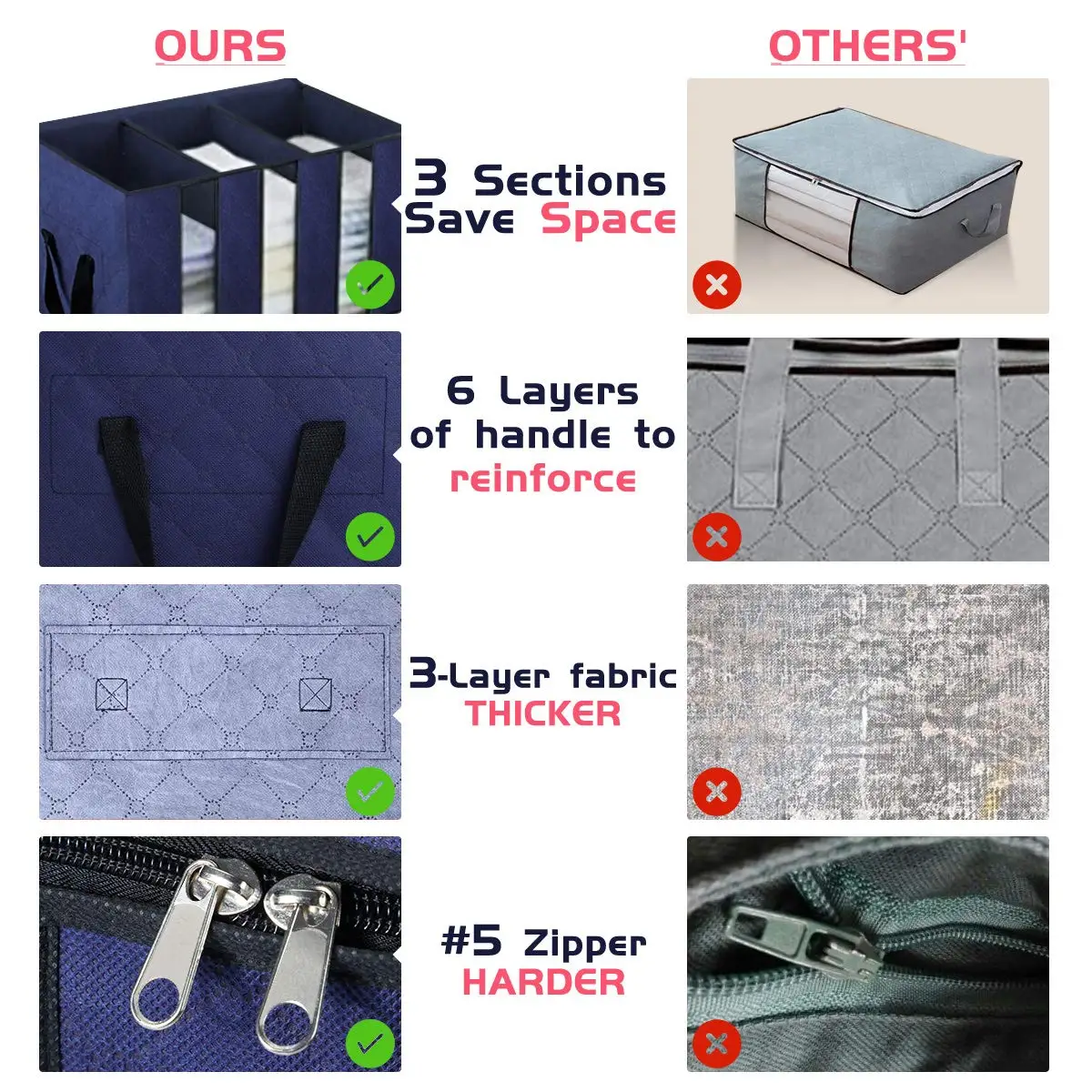 OURS

OTHERS'

3 Sections Save Space

6 Layers of handle to reinforce

3-Layer fabric THICKER

#5 Zipper HARDER