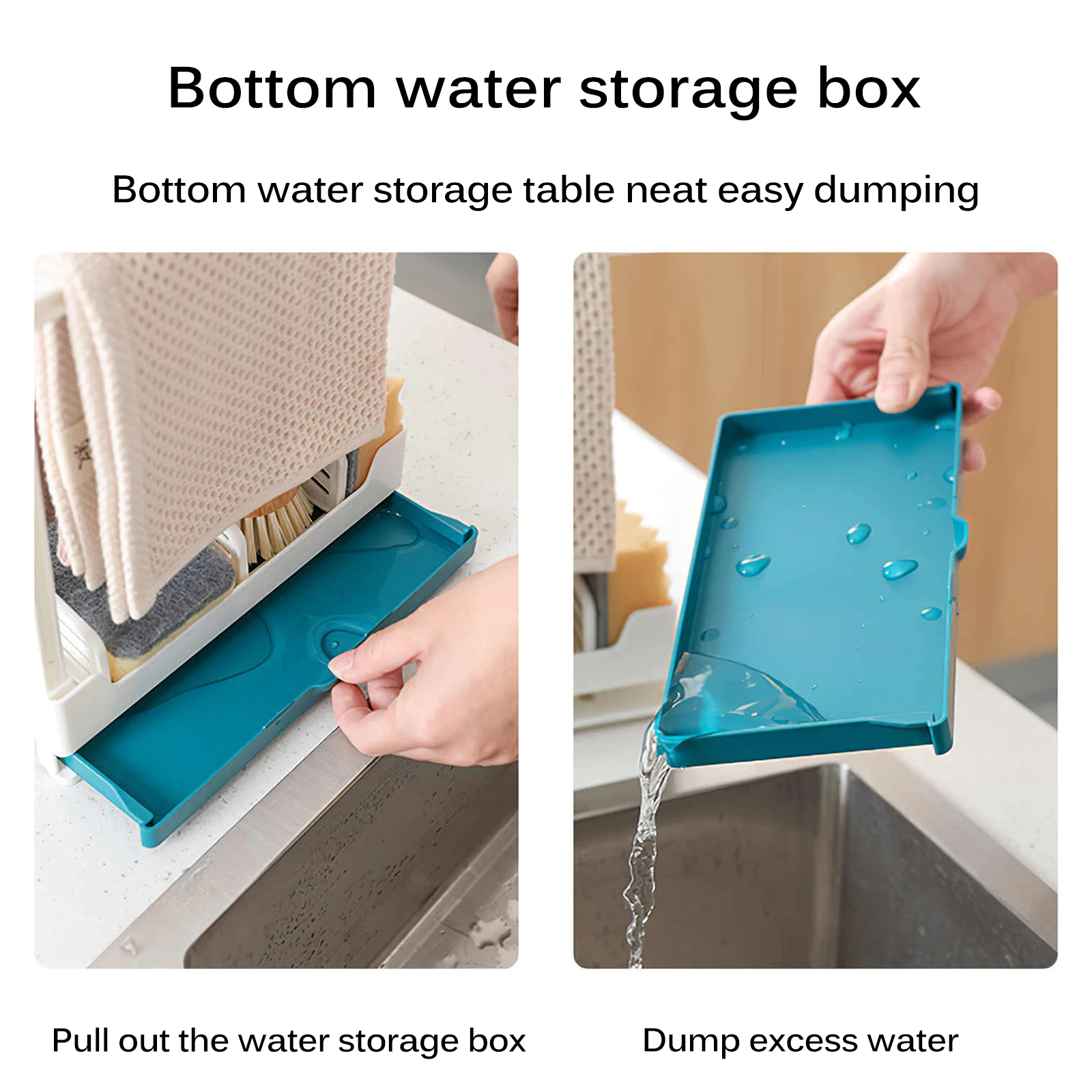 Bottom water storage box

Bottom water storage table neat easy dumping

Pull out the water storage box

Dump excess water