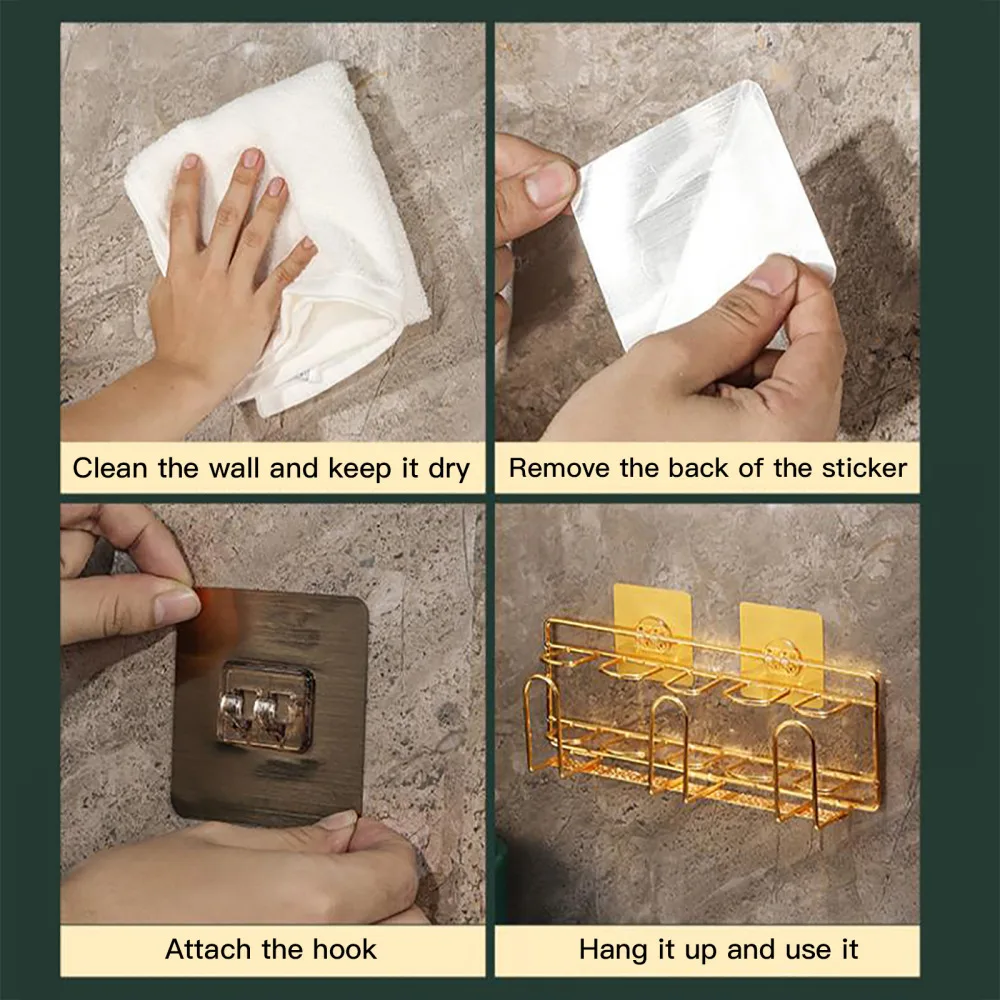 Clean the wall and keep it dry

Remove the back of the sticker

Attach the hook

Hang it up and use it