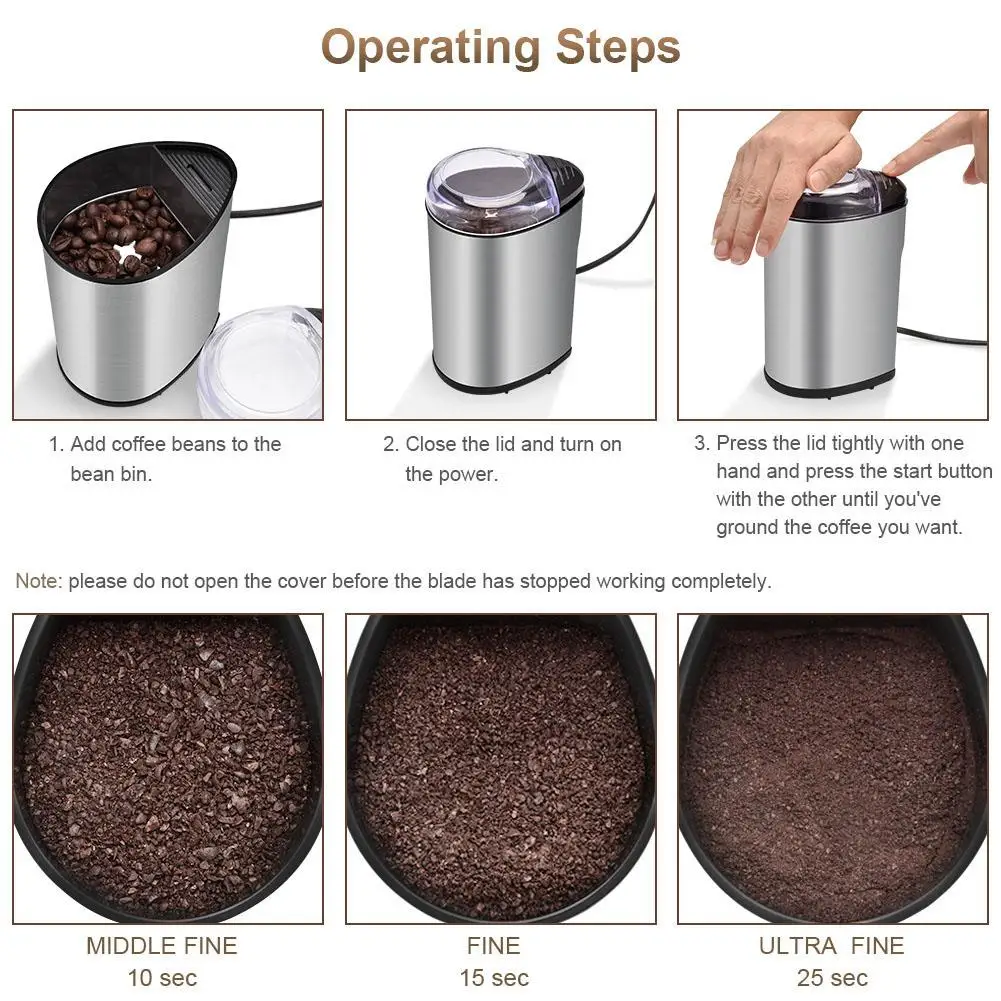 Operating Steps

1. Add coffee beans to the bean bin.

2. Close the lid and turn on the power.

3. Press the lid tightly with one hand and press the start button with the other until you've ground the coffee you want.

Note: please do not open the cover before the blade has stopped working completely.

MIDDLE FINE
10 sec

FINE
15 sec

ULTRA FINE
25 sec