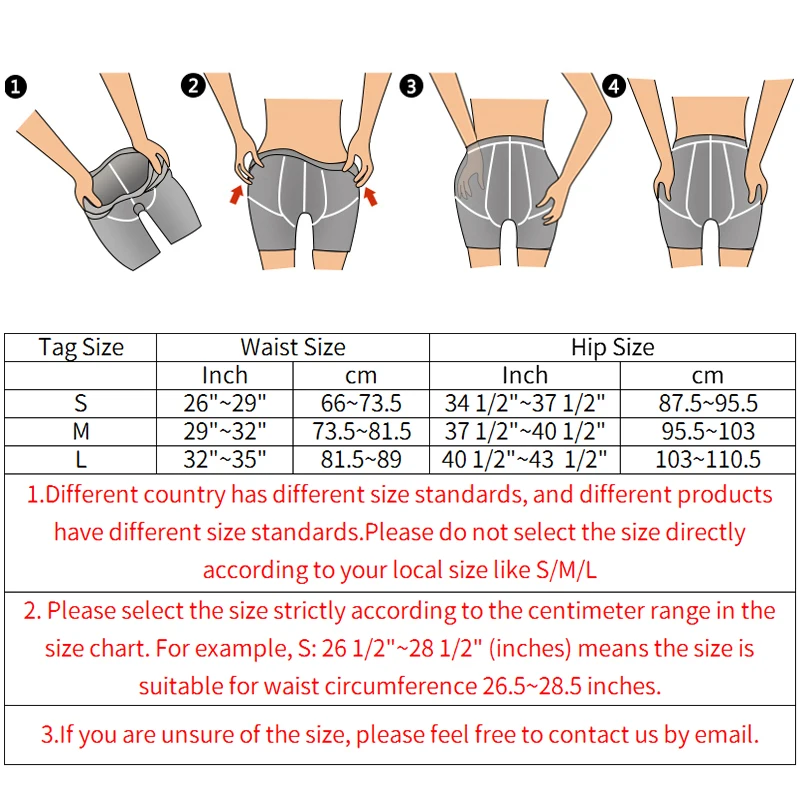 1 2 3 4

| Tag Size | Waist Size | | Hip Size | |
|---|---|---|---|---|
| | Inch | cm | Inch | cm |
| S | 26"~29" | 66~73.5 | 34 1/2"~37 1/2" | 87.5~95.5 |
| M | 29"~32" | 73.5~81.5 | 37 1/2"~40 1/2" | 95.5~103 |
| L | 32"~35" | 81.5~89 | 40 1/2"~43 1/2" | 103~110.5 |

1.Different country has different size standards, and different products have different size standards.Please do not select the size directly according to your local size like S/M/L

2. Please select the size strictly according to the centimeter range in the size chart. For example, S: 26 1/2"~28 1/2" (inches) means the size is suitable for waist circumference 26.5~28.5 inches.

3.If you are unsure of the size, please feel free to contact us by email.