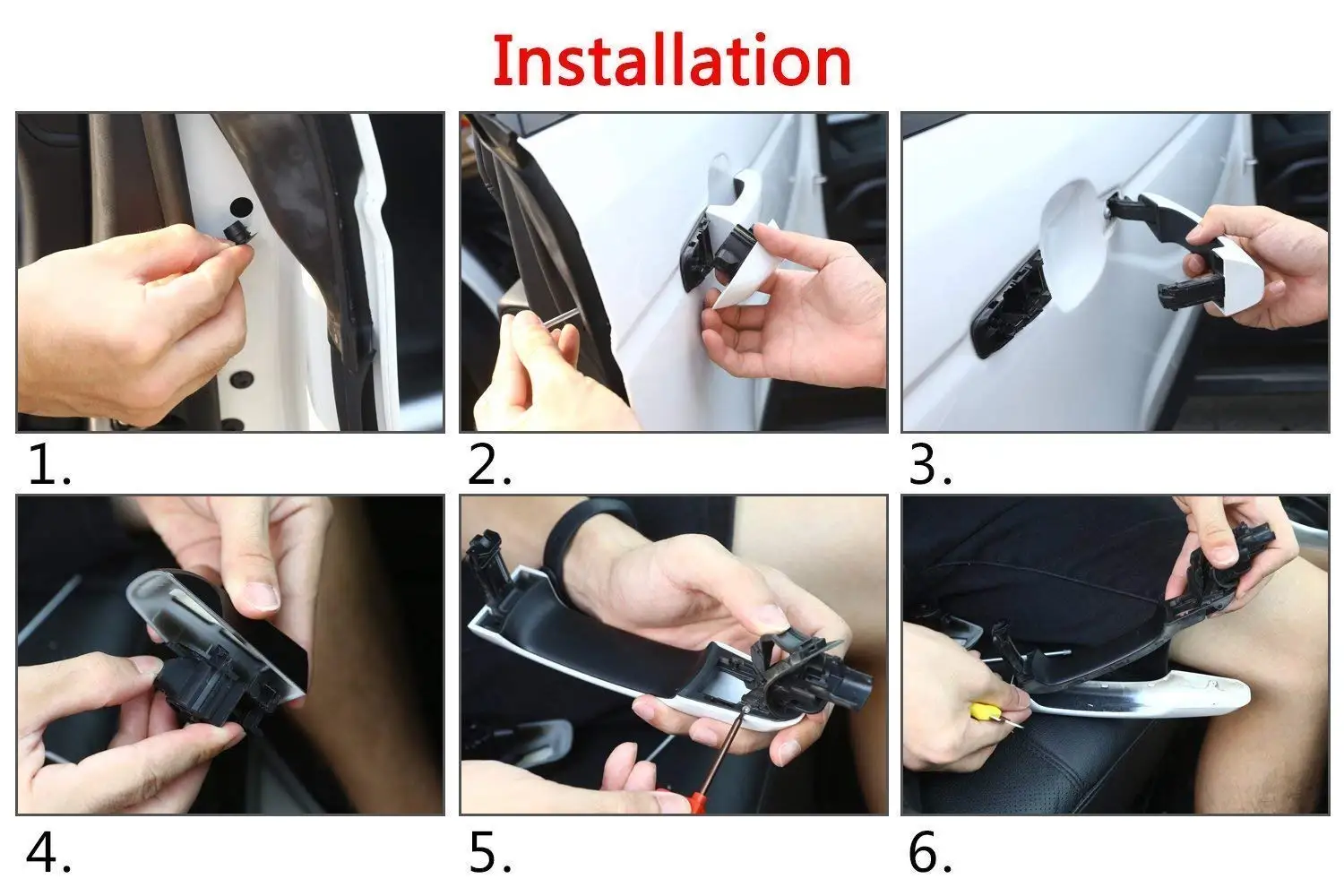 Installation

1.

2.

3.

4.

5.

6.