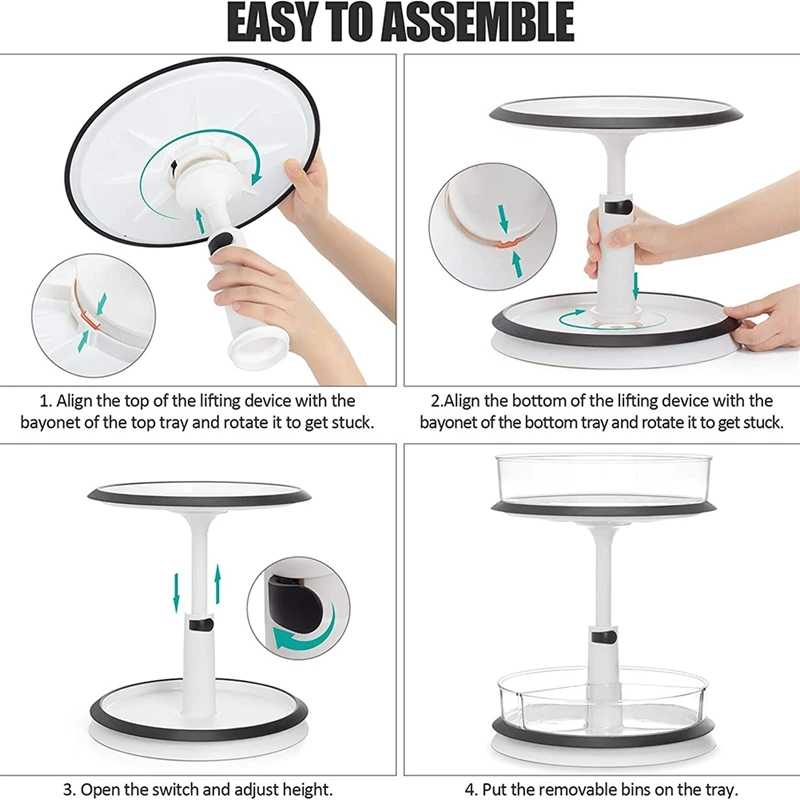 EASY TO ASSEMBLE

1. Align the top of the lifting device with the bayonet of the top tray and rotate it to get stuck.

2.Align the bottom of the lifting device with the bayonet of the bottom tray and rotate it to get stuck.

3. Open the switch and adjust height.

4. Put the removable bins on the tray.