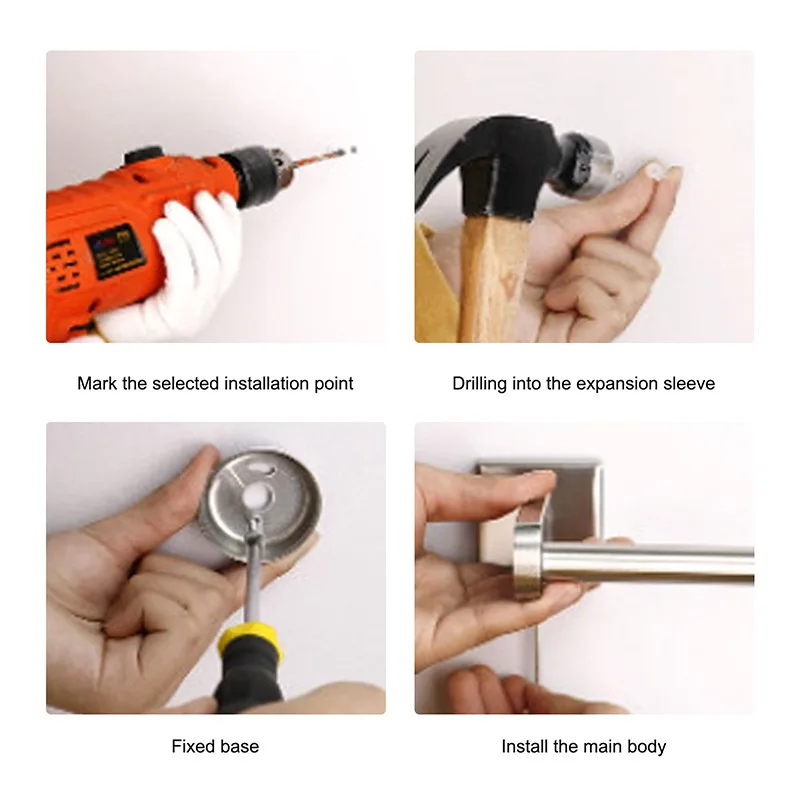 Mark the selected installation point

Drilling into the expansion sleeve

Fixed base

Install the main body