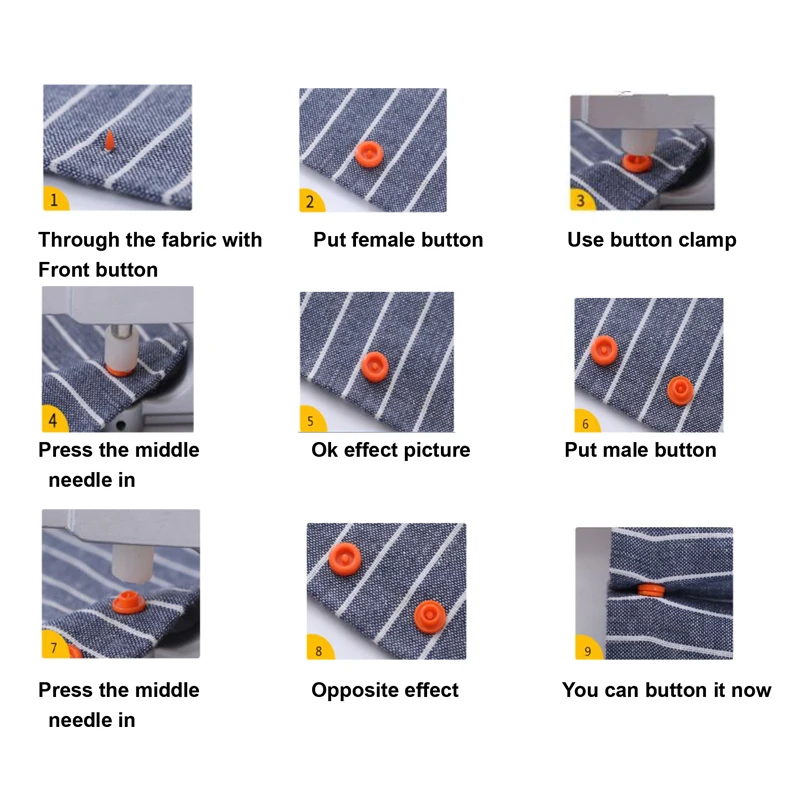 1
Through the fabric with Front button

2
Put female button

3
Use button clamp

4
Press the middle needle in

5
Ok effect picture

6
Put male button

7
Press the middle needle in

8
Opposite effect

9
You can button it now