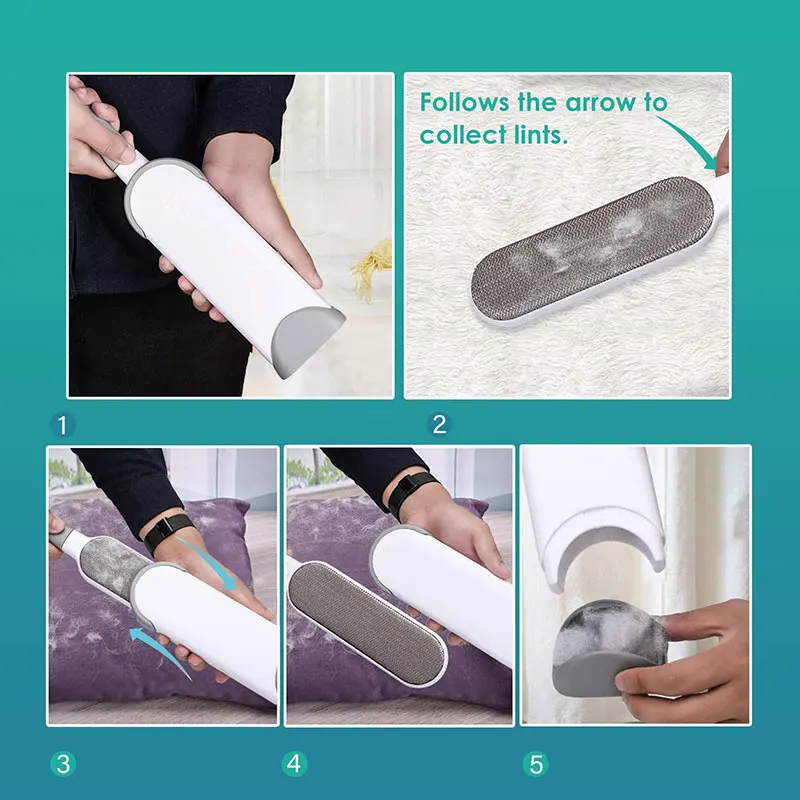 Follows the arrow to collect lints.

1

2

3

4

5