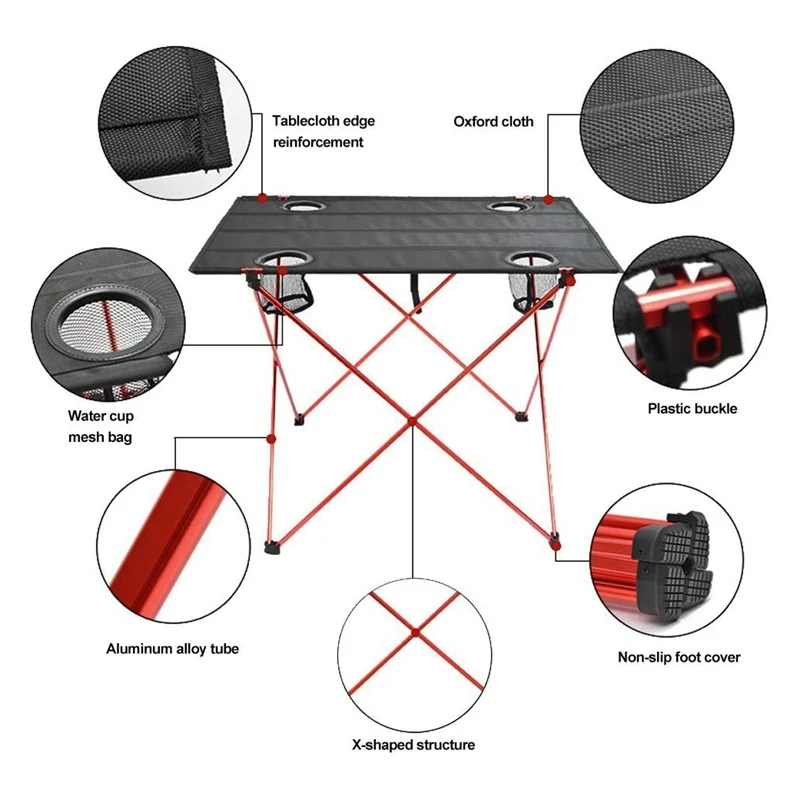 Tablecloth edge reinforcement

Oxford cloth

Water cup mesh bag

Plastic buckle

Aluminum alloy tube

Non-slip foot cover

X-shaped structure