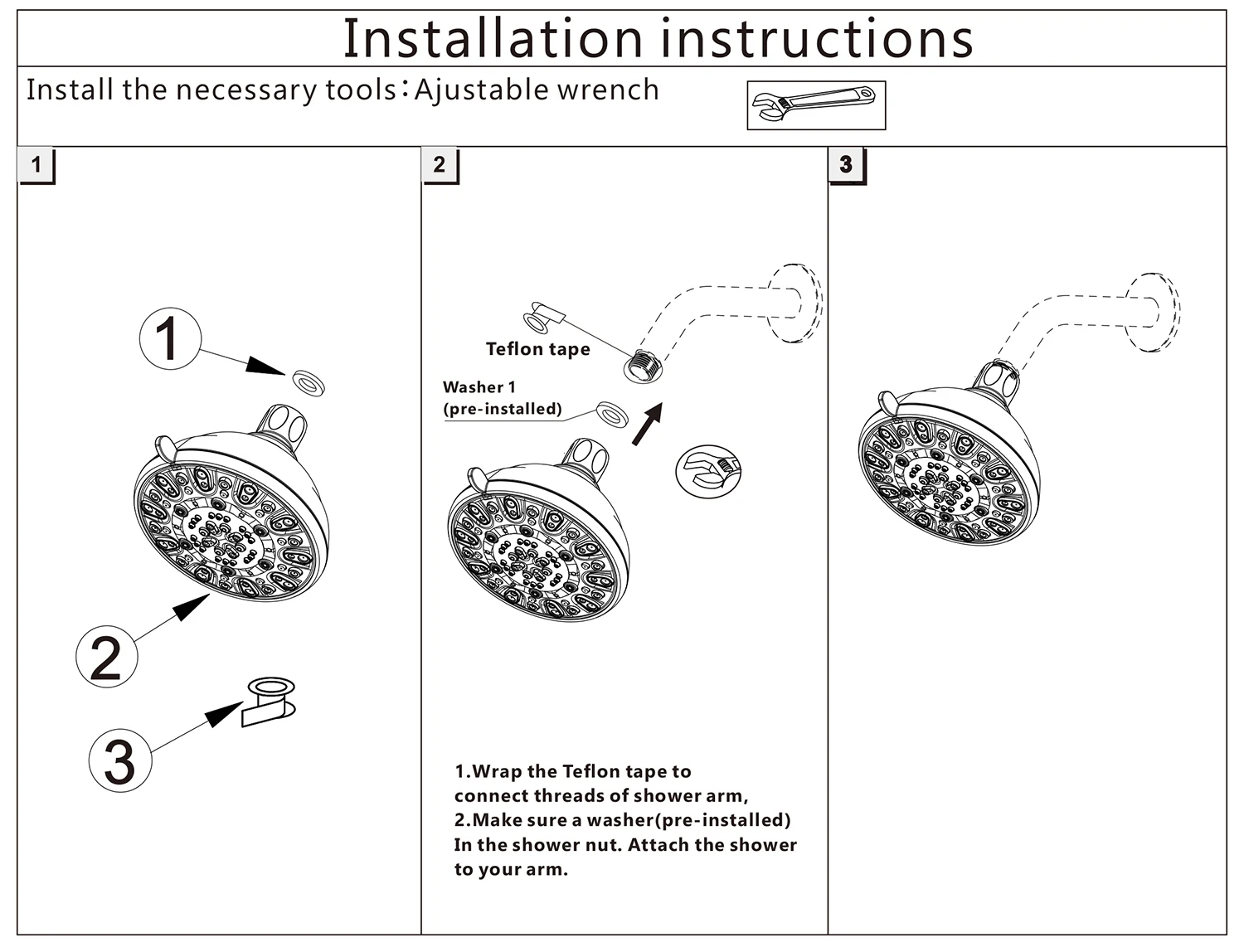 Installation instructions

Install the necessary tools：Ajustable wrench

1

1

2

3

2

Teflon tape

Washer 1
(pre-installed)

1.Wrap the Teflon tape to connect threads of shower arm,
2.Make sure a washer(pre-installed) In the shower nut. Attach the shower to your arm.

3