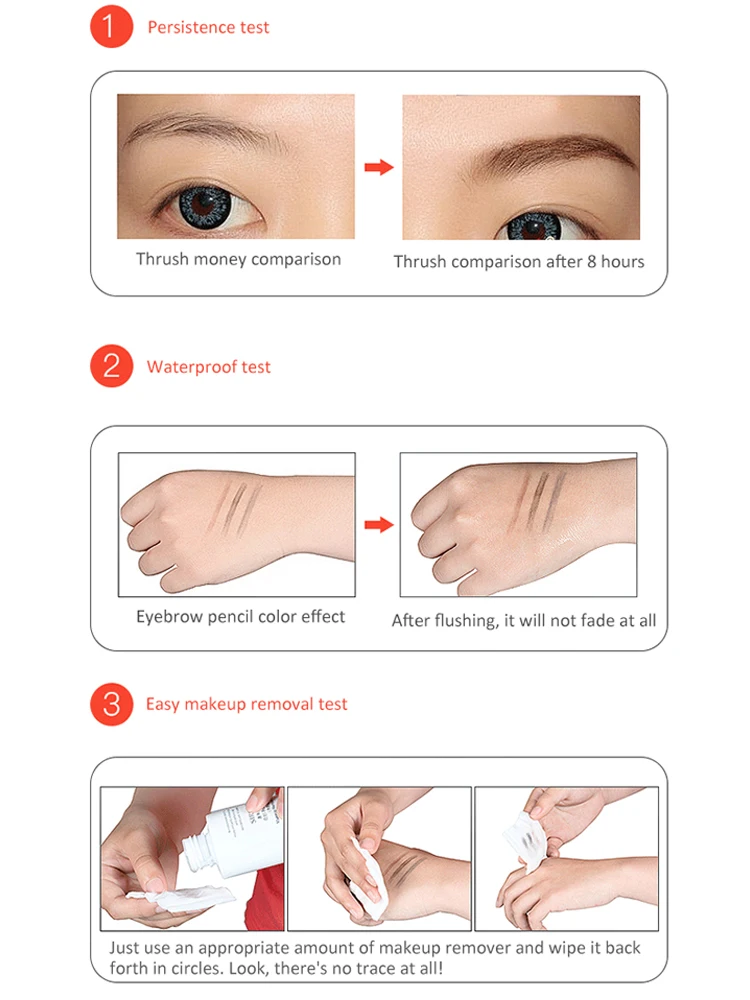 1 Persistence test

Thrush money comparison

Thrush comparison after 8 hours

2 Waterproof test

Eyebrow pencil color effect

After flushing, it will not fade at all

3 Easy makeup removal test

Just use an appropriate amount of makeup remover and wipe it back forth in circles. Look, there's no trace at all!