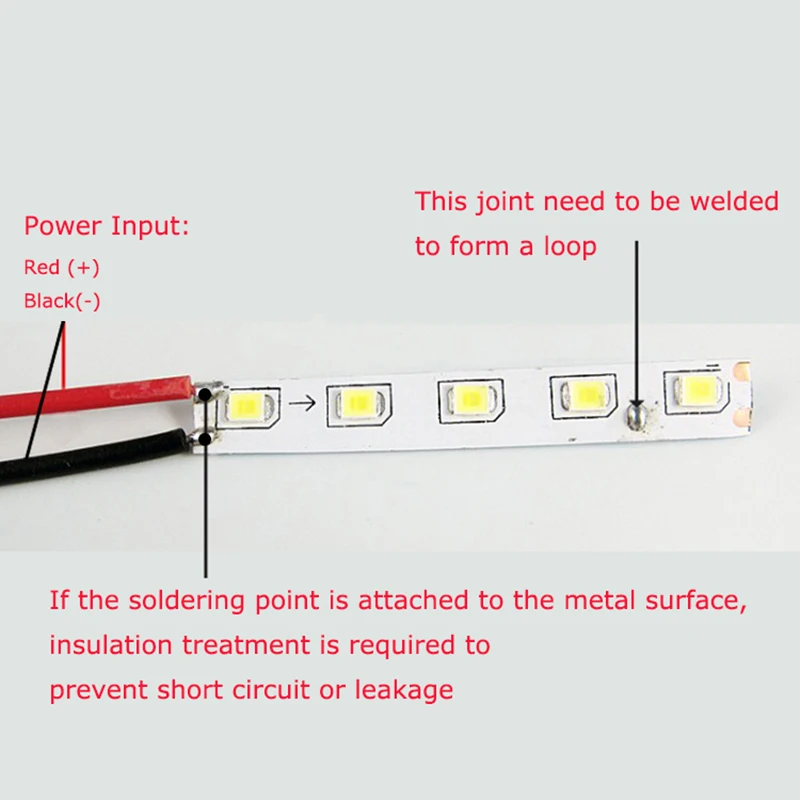 Power Input:
Red (+)
Black(-)

This joint need to be welded to form a loop

If the soldering point is attached to the metal surface, insulation treatment is required to prevent short circuit or leakage