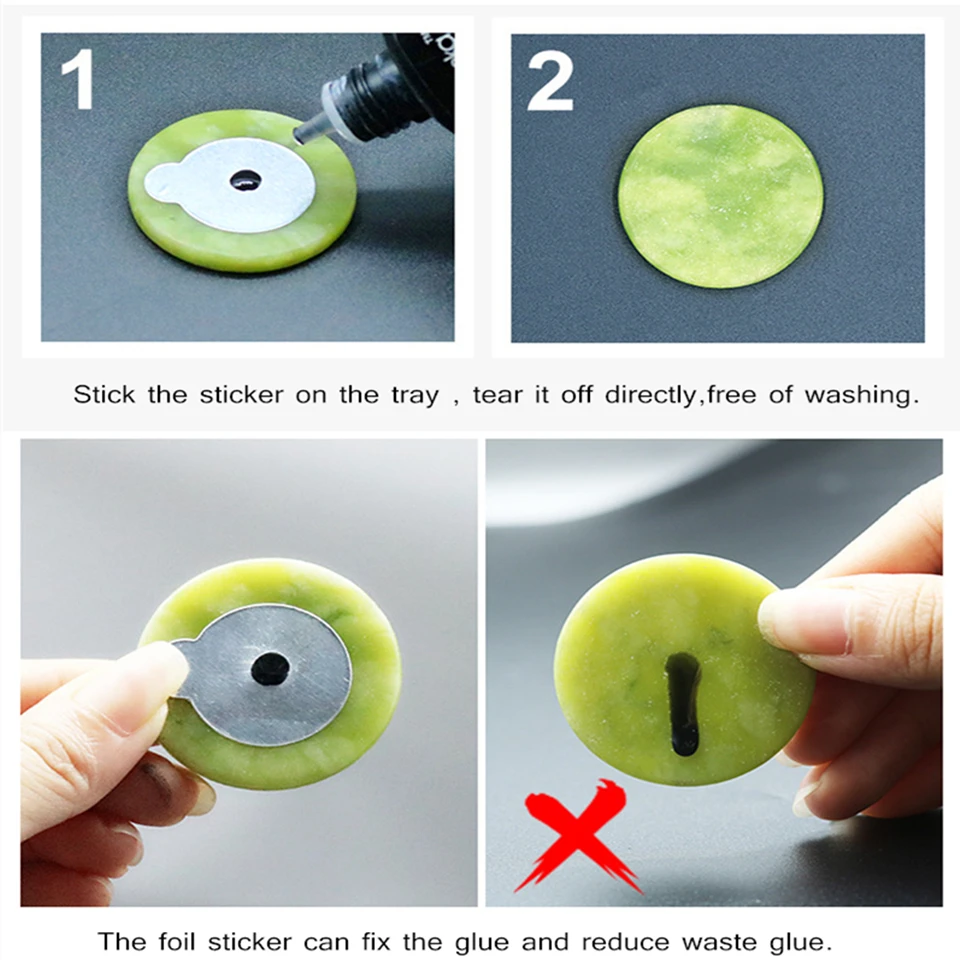 1

2

Stick the sticker on the tray , tear it off directly,free of washing.

The foil sticker can fix the glue and reduce waste glue.