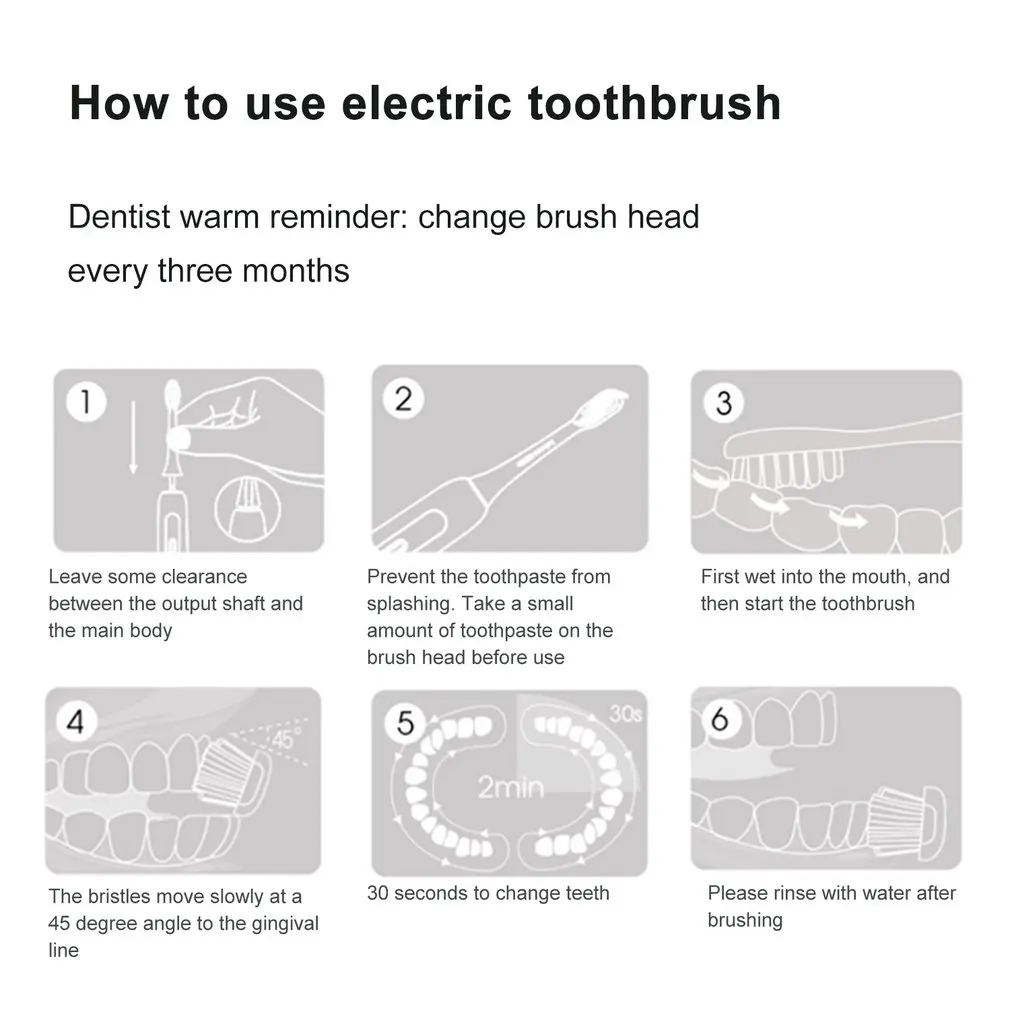 How to use electric toothbrush

Dentist warm reminder: change brush head every three months

1

Leave some clearance between the output shaft and the main body

2

Prevent the toothpaste from splashing. Take a small amount of toothpaste on the brush head before use

3

First wet into the mouth, and then start the toothbrush

4

45°

The bristles move slowly at a 45 degree angle to the gingival line

5

30s

2min

30 seconds to change teeth

6

Please rinse with water after brushing