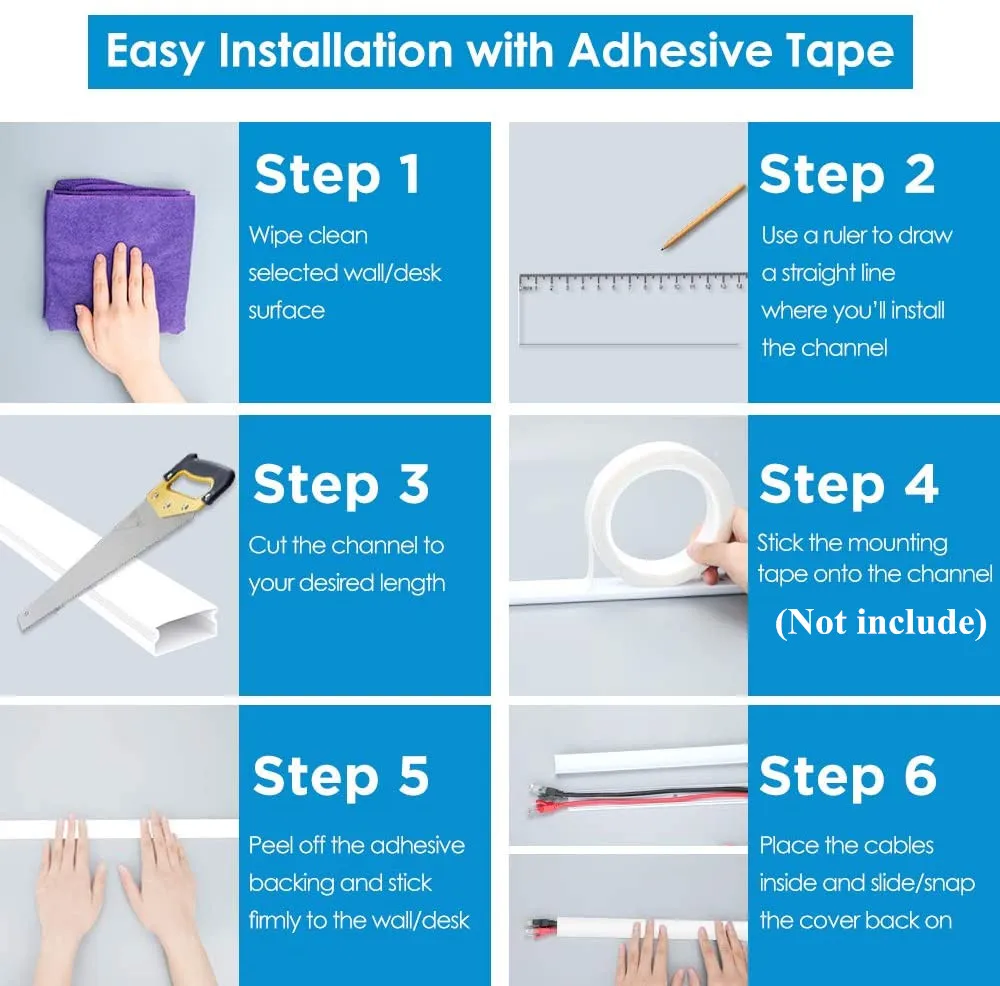 Easy Installation with Adhesive Tape

Step 1
Wipe clean selected wall/desk surface

Step 2
Use a ruler to draw a straight line where you'll install the channel

Step 3
Cut the channel to your desired length

Step 4
Stick the mounting tape onto the channel
(Not include)

Step 5
Peel off the adhesive backing and stick firmly to the wall/desk

Step 6
Place the cables inside and slide/snap the cover back on