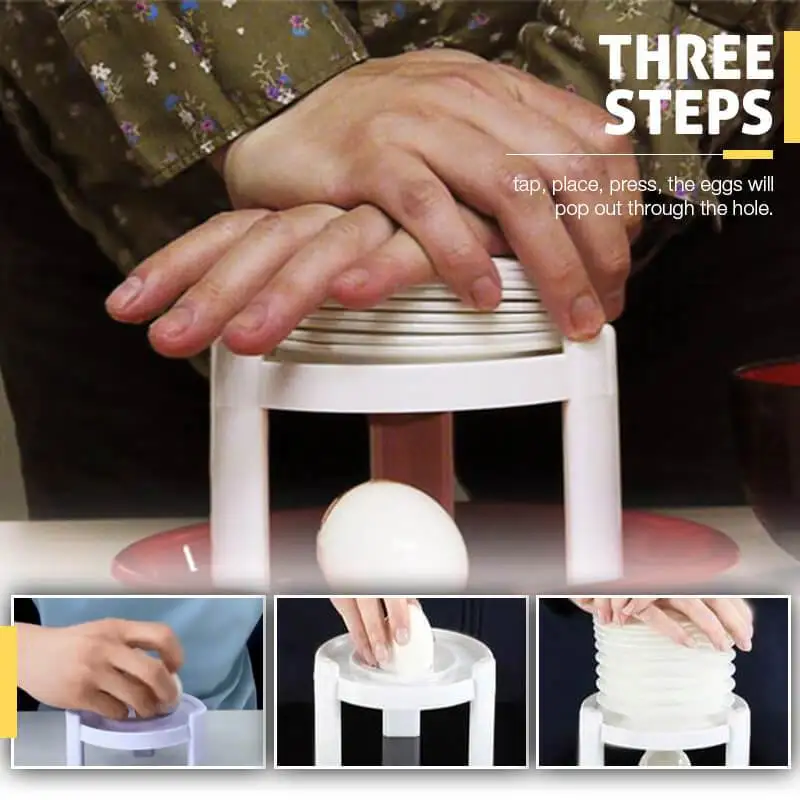 THREE STEPS

tap, place, press, the eggs will pop out through the hole.