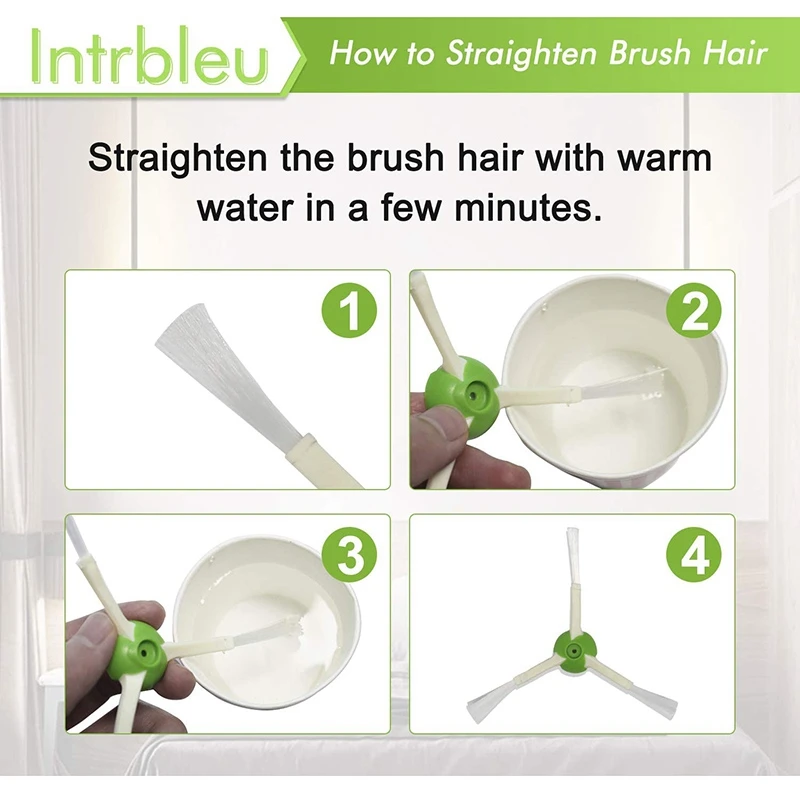 Intrbleu

How to Straighten Brush Hair

Straighten the brush hair with warm water in a few minutes.

1

2

3

4