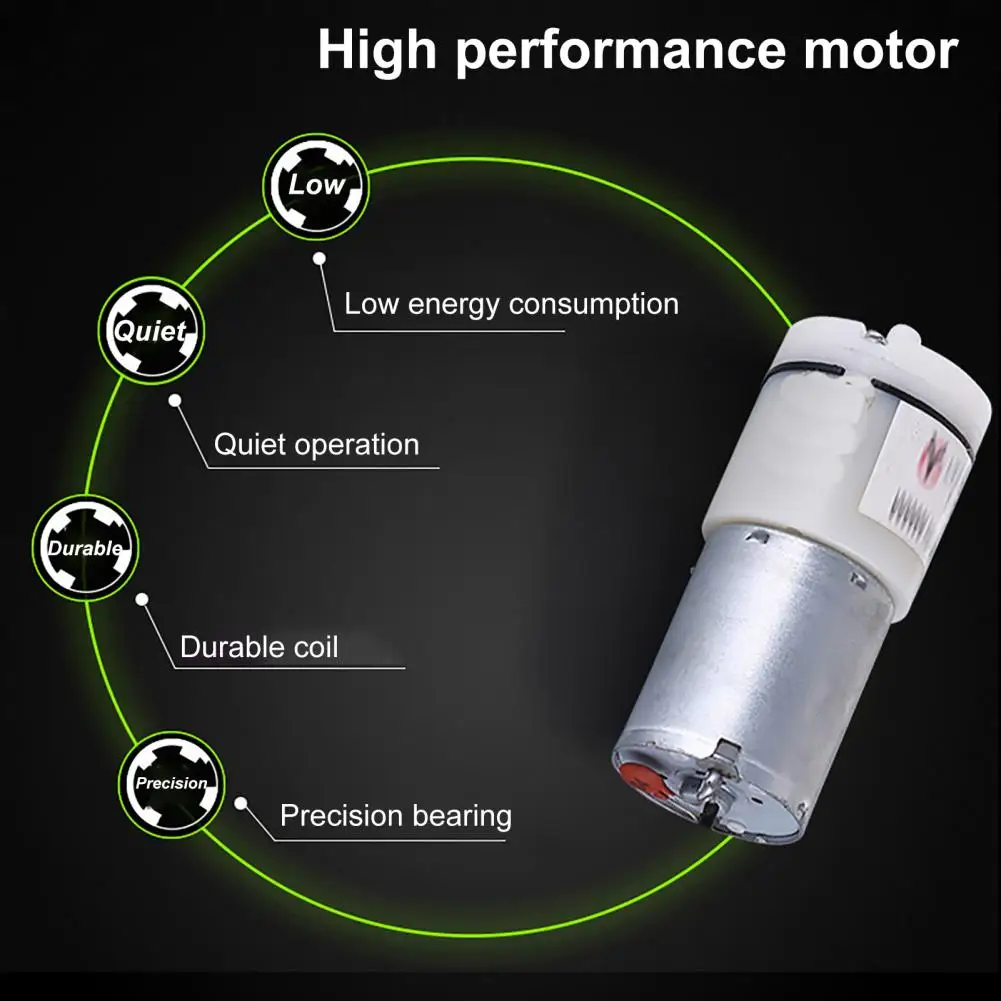 High performance motor

Low

Low energy consumption

Quiet

Quiet operation

Durable

Durable coil

Precision

Precision bearing