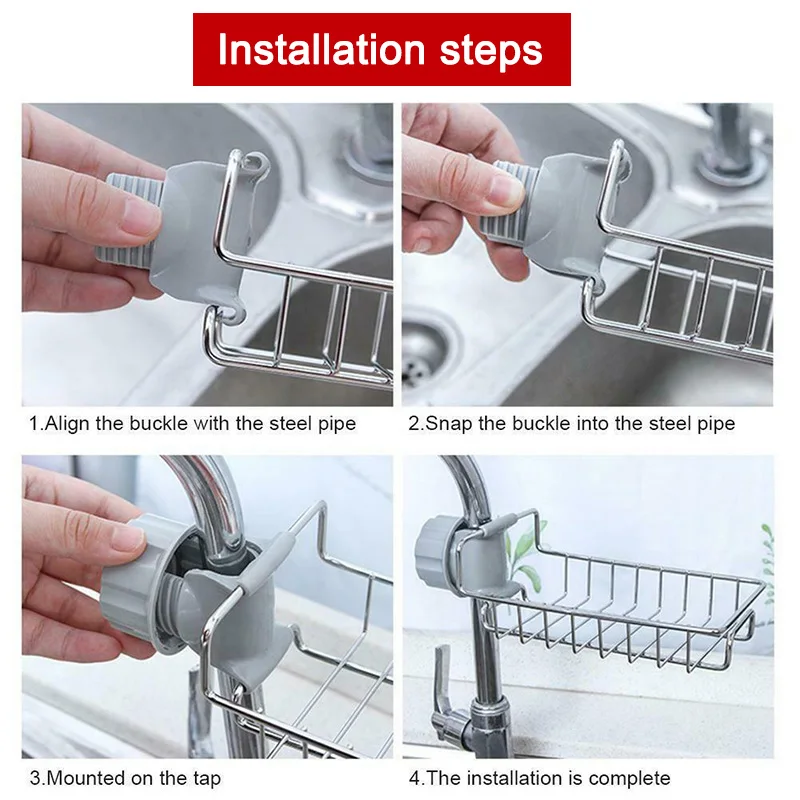 Installation steps

1.Align the buckle with the steel pipe

2.Snap the buckle into the steel pipe

3.Mounted on the tap

4.The installation is complete