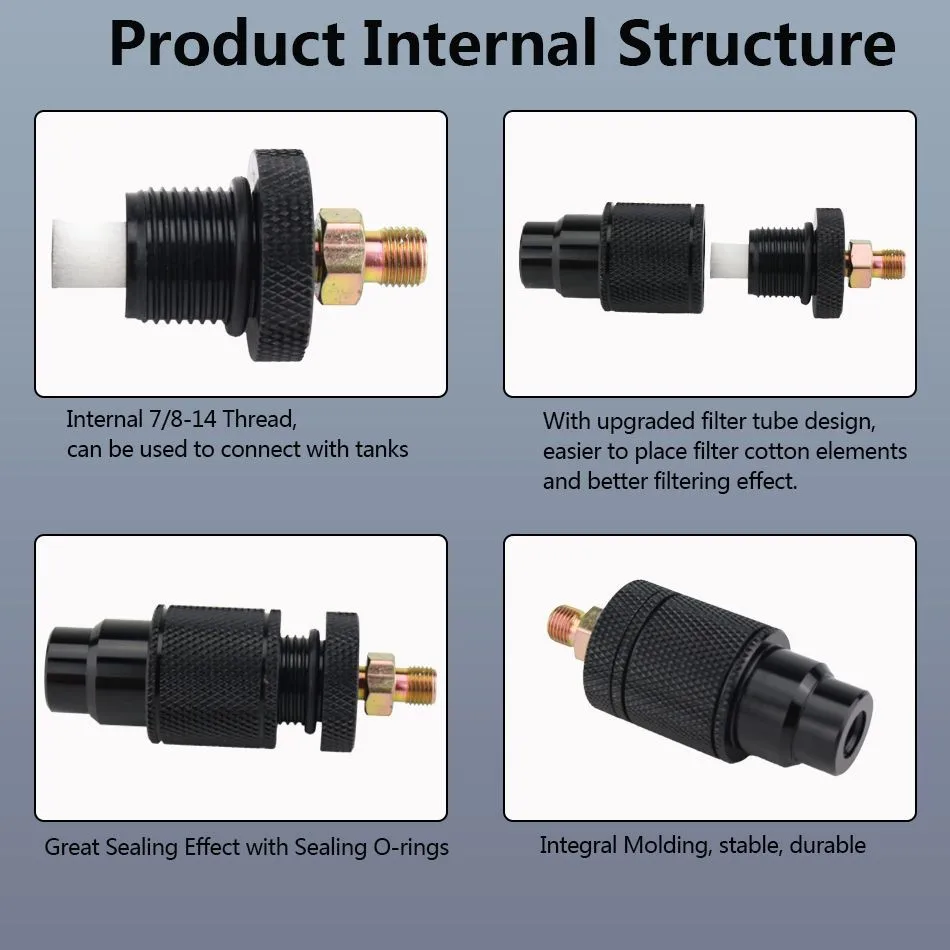 Product Internal Structure

Internal 7/8-14 Thread,
can be used to connect with tanks

With upgraded filter tube design,
easier to place filter cotton elements
and better filtering effect.

Great Sealing Effect with Sealing O-rings

Integral Molding, stable, durable