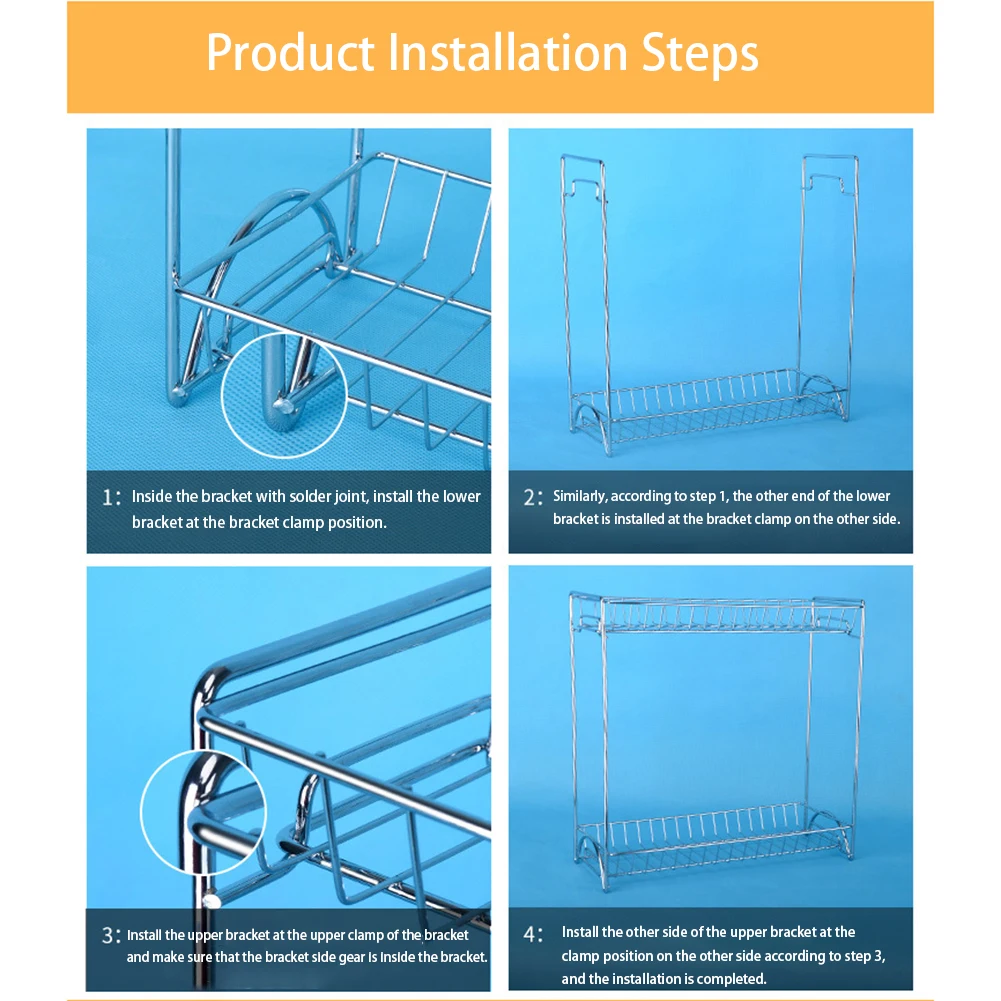 Product Installation Steps

1: Inside the bracket with solder joint, install the lower bracket at the bracket clamp position.

2: Similarly, according to step 1, the other end of the lower bracket is installed at the bracket clamp on the other side.

3: Install the upper bracket at the upper clamp of the bracket and make sure that the bracket side gear is inside the bracket.

4: Install the other side of the upper bracket at the clamp position on the other side according to step 3, and the installation is completed.