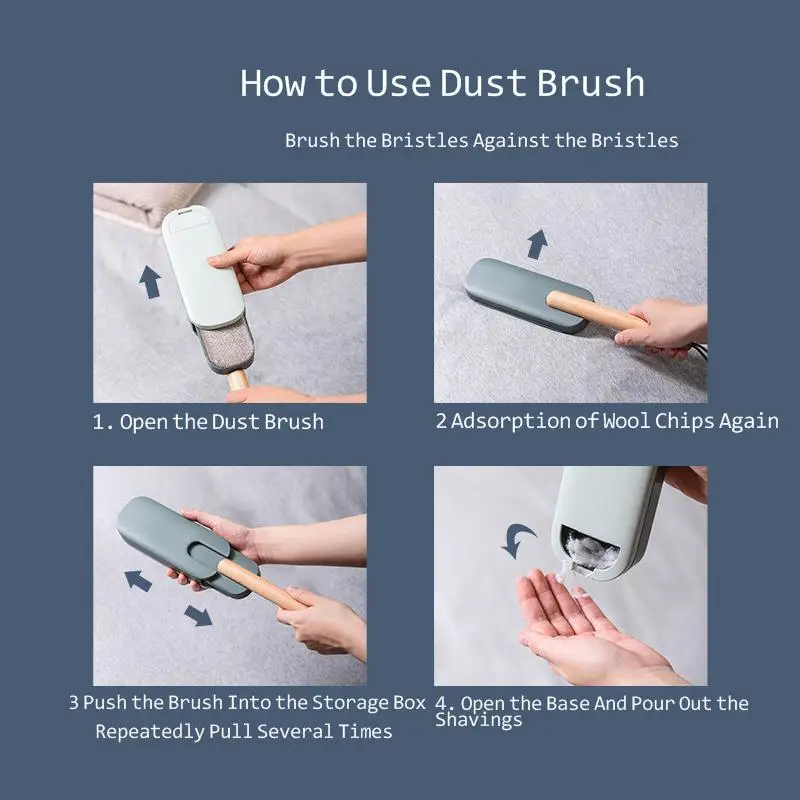 How to Use Dust Brush

Brush the Bristles Against the Bristles

1. Open the Dust Brush

2 Adsorption of Wool Chips Again

3 Push the Brush Into the Storage Box Repeatedly Pull Several Times

4. Open the Base And Pour Out the Shavings