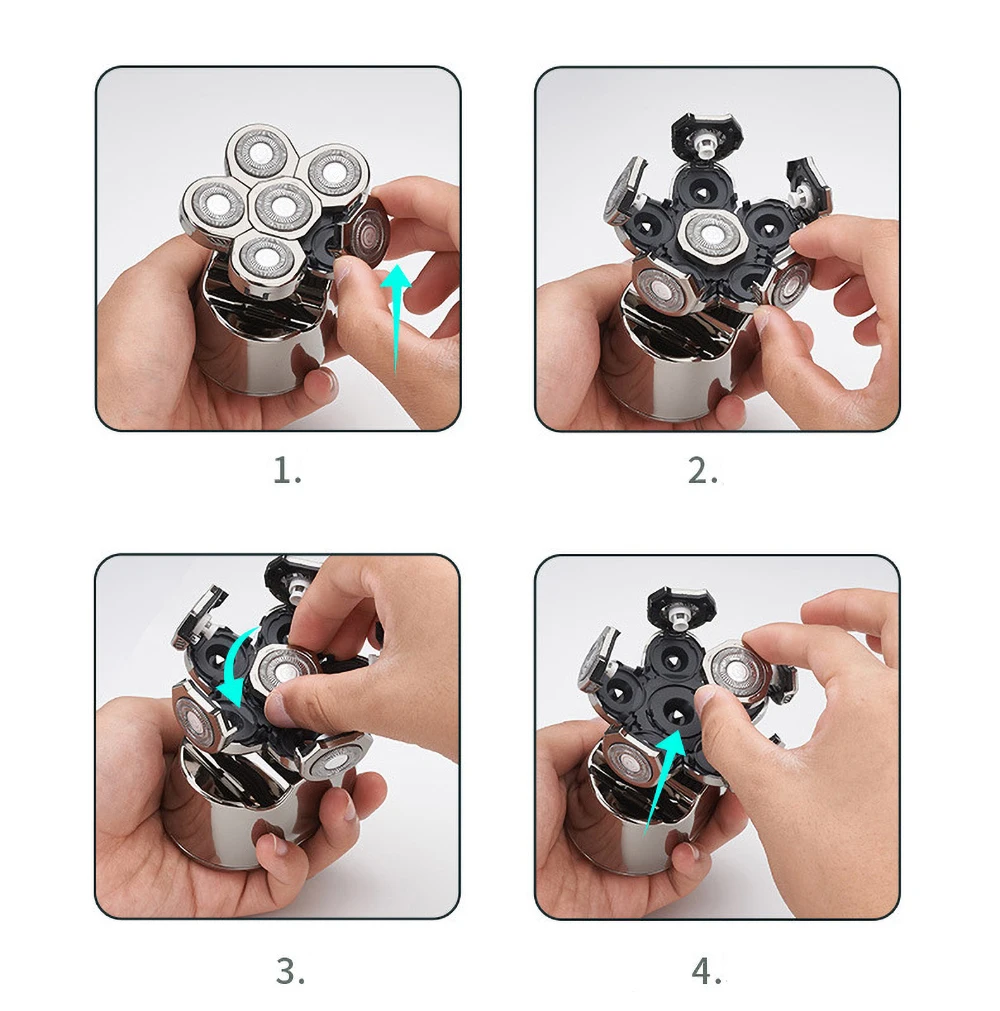 1.

2.

3.

4.