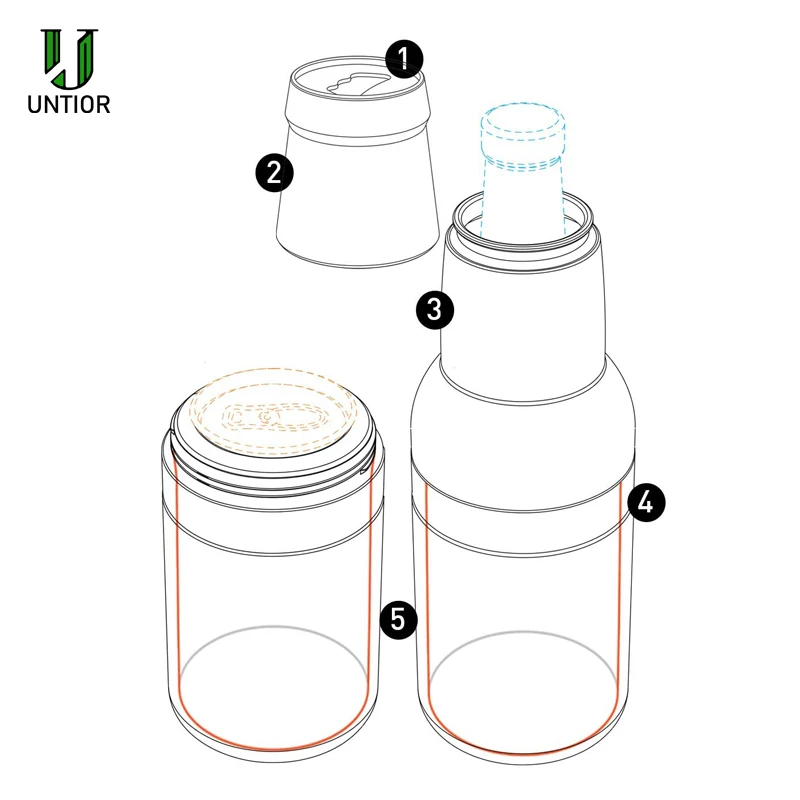 UNTIOR

1

2

3

4

5