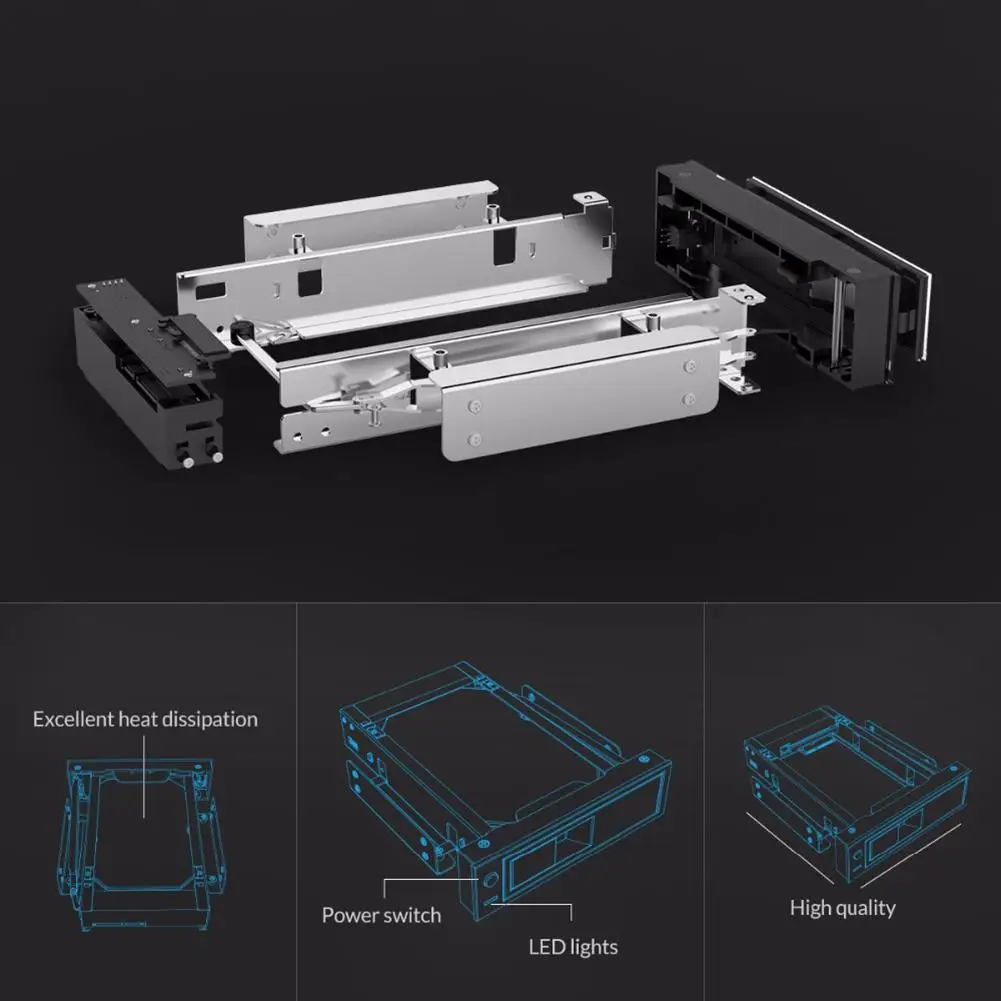 Excellent heat dissipation

Power switch

LED lights

High quality