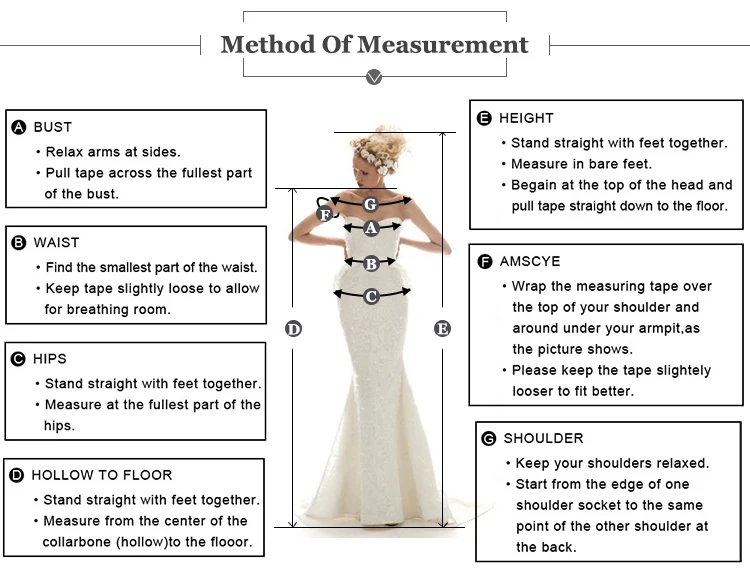 Method Of Measurement

A BUST
• Relax arms at sides.
• Pull tape across the fullest part of the bust.

B WAIST
• Find the smallest part of the waist.
• Keep tape slightly loose to allow for breathing room.

C HIPS
• Stand straight with feet together.
• Measure at the fullest part of the hips.

D HOLLOW TO FLOOR
• Stand straight with feet together.
• Measure from the center of the collarbone (hollow)to the flooor.

G
F
A
B
C
D
E

E HEIGHT
• Stand straight with feet together.
• Measure in bare feet.
• Begain at the top of the head and pull tape straight down to the floor.

F AMSCYE
• Wrap the measuring tape over the top of your shoulder and around under your armpit,as the picture shows.
• Please keep the tape slightely looser to fit better.

G SHOULDER
• Keep your shoulders relaxed.
• Start from the edge of one shoulder socket to the same point of the other shoulder at the back.