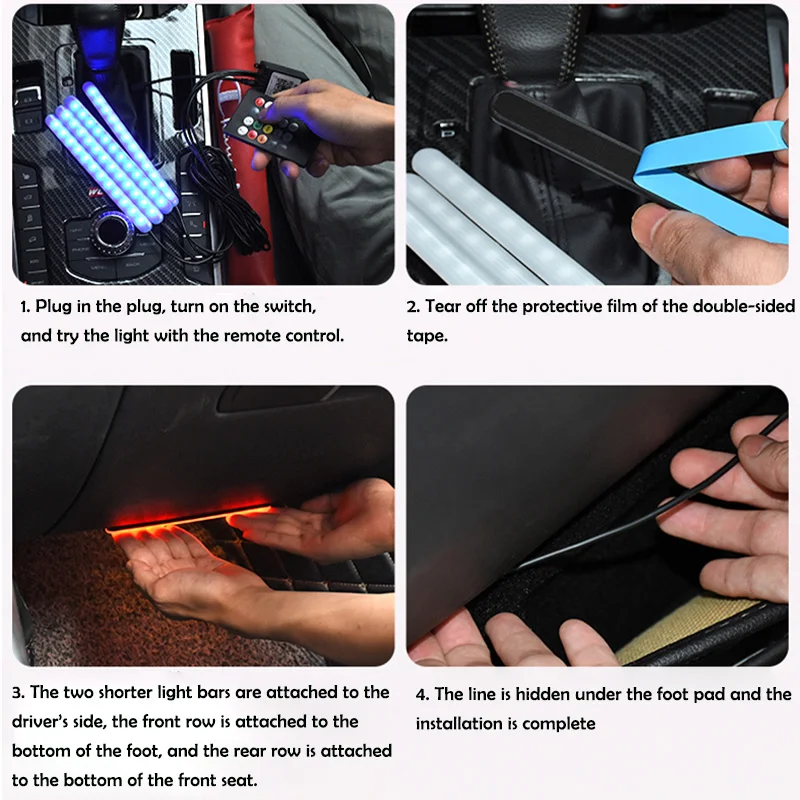 1. Plug in the plug, turn on the switch, and try the light with the remote control.

2. Tear off the protective film of the double-sided tape.

3. The two shorter light bars are attached to the driver's side, the front row is attached to the bottom of the foot, and the rear row is attached to the bottom of the front seat.

4. The line is hidden under the foot pad and the installation is complete