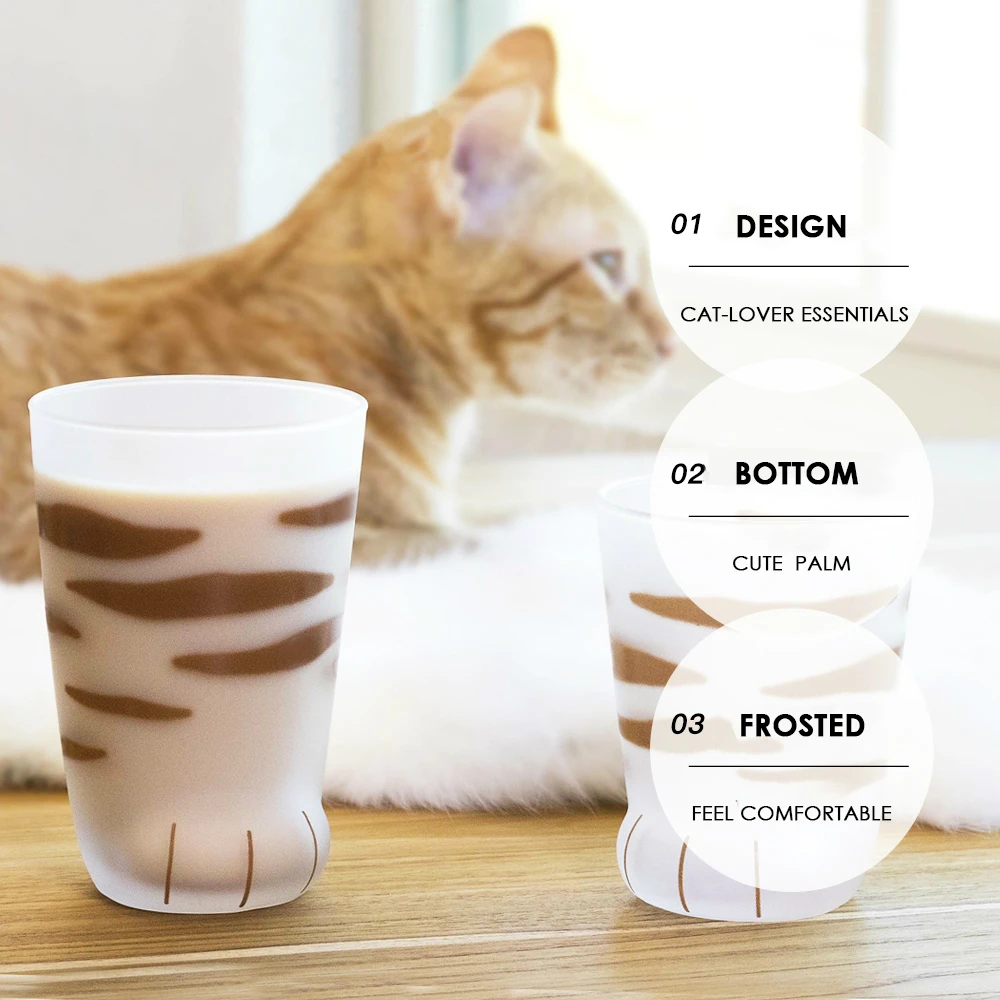 01 DESIGN

CAT-LOVER ESSENTIALS

02 BOTTOM

CUTE PALM

03 FROSTED

FEEL COMFORTABLE