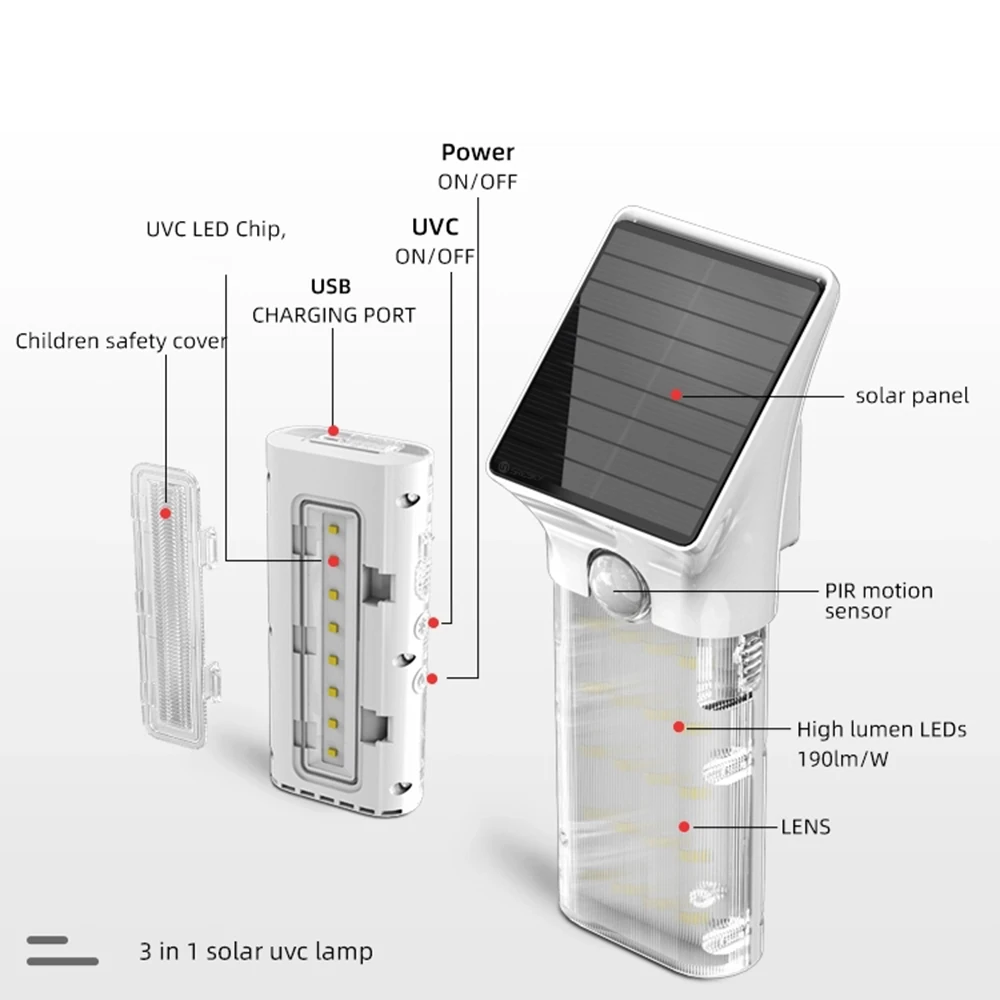 Power
ON/OFF

UVC LED Chip,

UVC
ON/OFF

USB
CHARGING PORT

Children safety cover

solar panel

PIR motion sensor

High lumen LEDs
190lm/W

LENS

3 in 1 solar uvc lamp