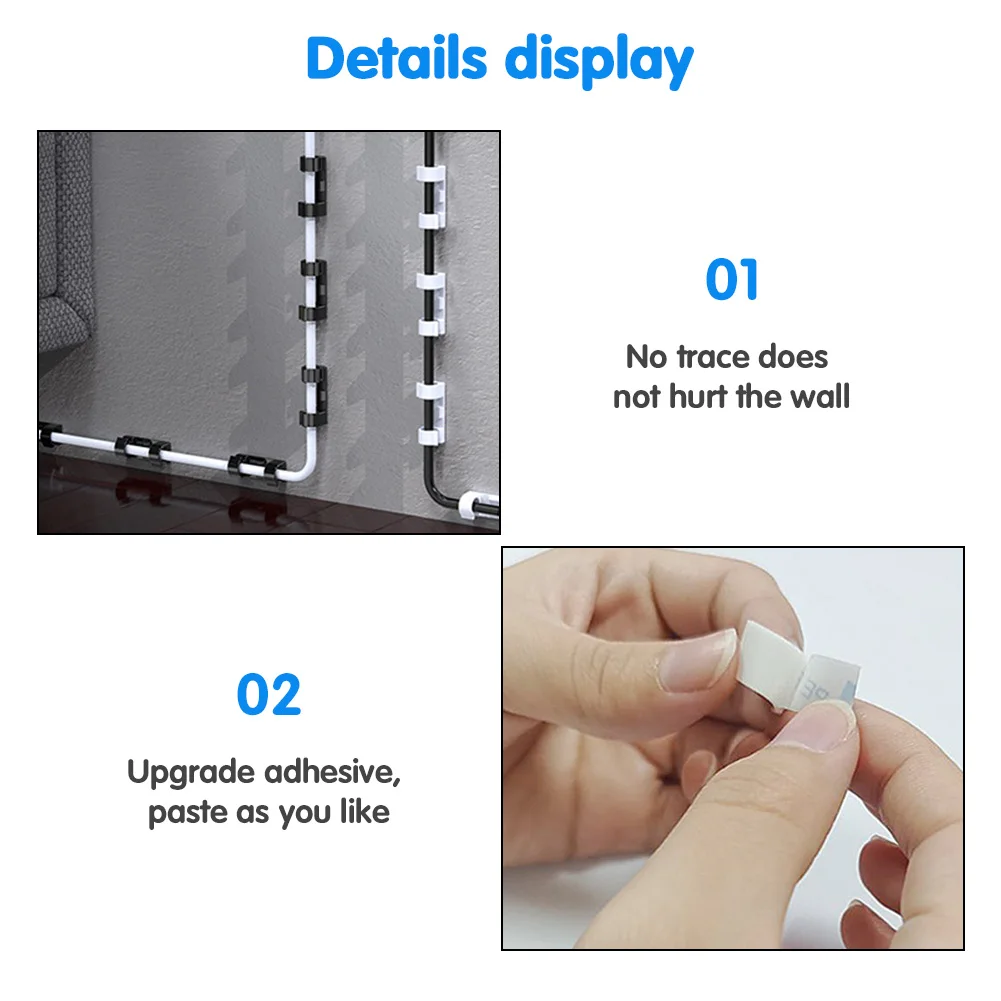 Details display

01

No trace does not hurt the wall

02

Upgrade adhesive, paste as you like