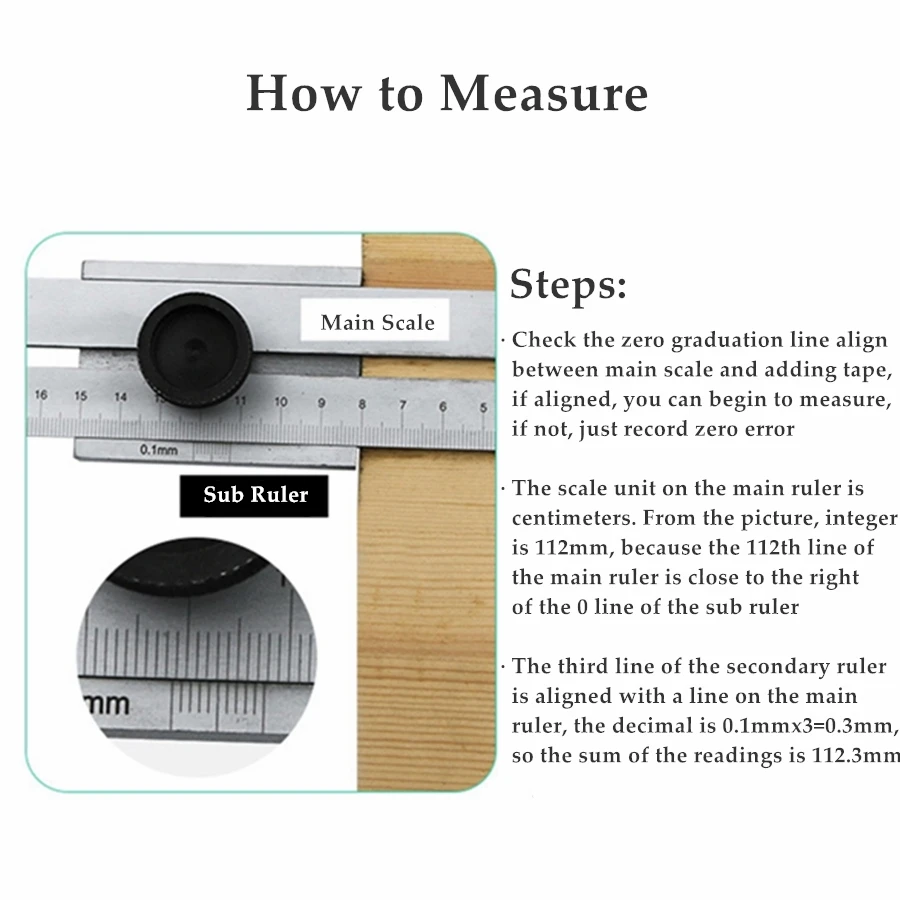 How to Measure

Main Scale

16 15 14 11 10 9 8 7 6 5

0.1mm

Sub Ruler

mm

Steps:

· Check the zero graduation line align between main scale and adding tape, if aligned, you can begin to measure, if not, just record zero error

· The scale unit on the main ruler is centimeters. From the picture, integer is 112mm, because the 112th line of the main ruler is close to the right of the 0 line of the sub ruler

· The third line of the secondary ruler is aligned with a line on the main ruler, the decimal is 0.1mmx3=0.3mm, so the sum of the readings is 112.3mm