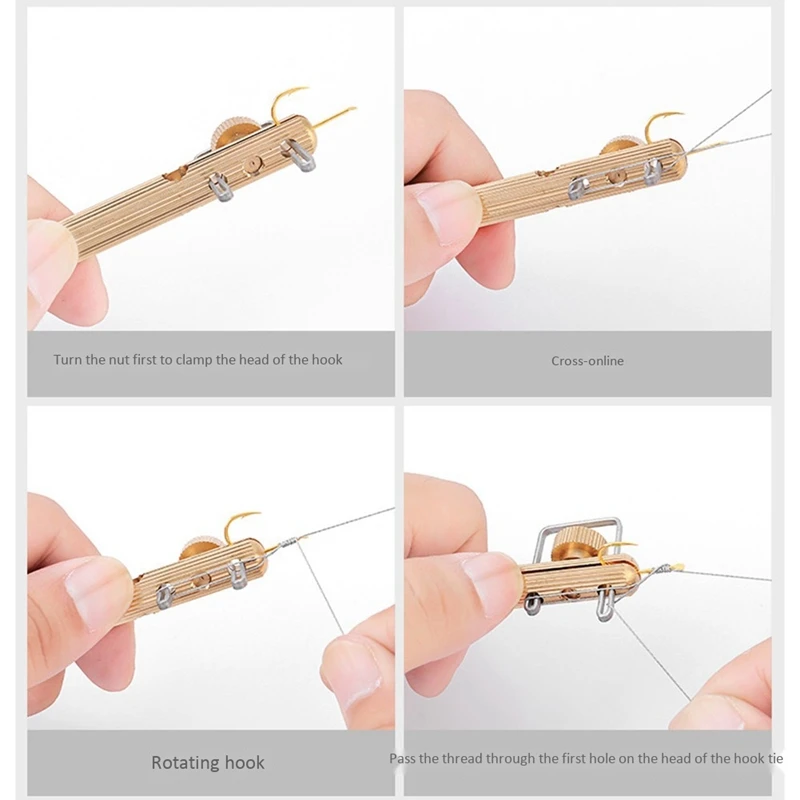 Turn the nut first to clamp the head of the hook

Cross-online

Rotating hook

Pass the thread through the first hole on the head of the hook tie