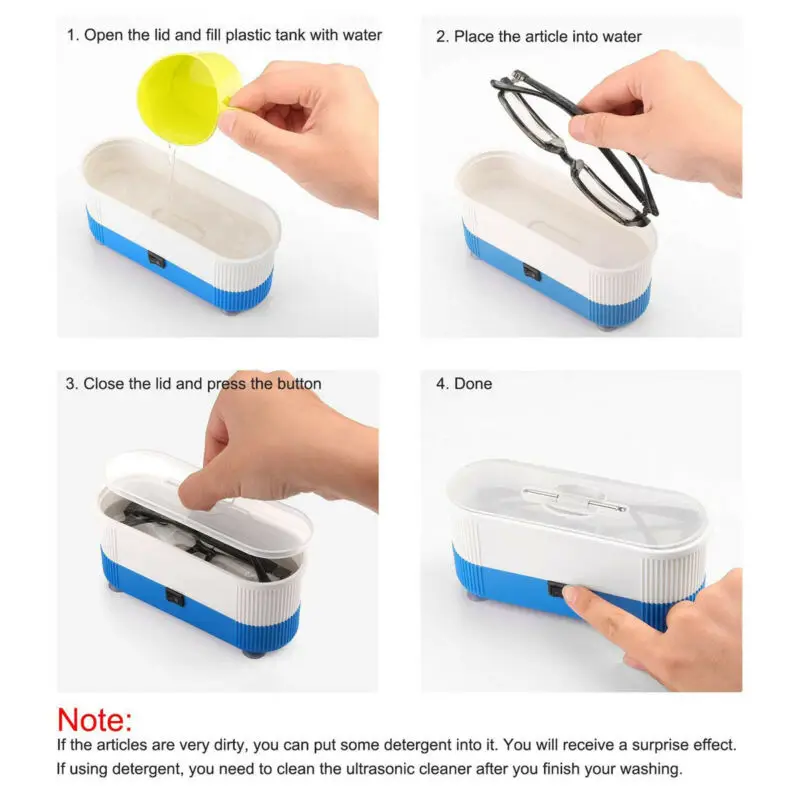 1. Open the lid and fill plastic tank with water

2. Place the article into water

3. Close the lid and press the button

4. Done

Note:
If the articles are very dirty, you can put some detergent into it. You will receive a surprise effect. If using detergent, you need to clean the ultrasonic cleaner after you finish your washing.