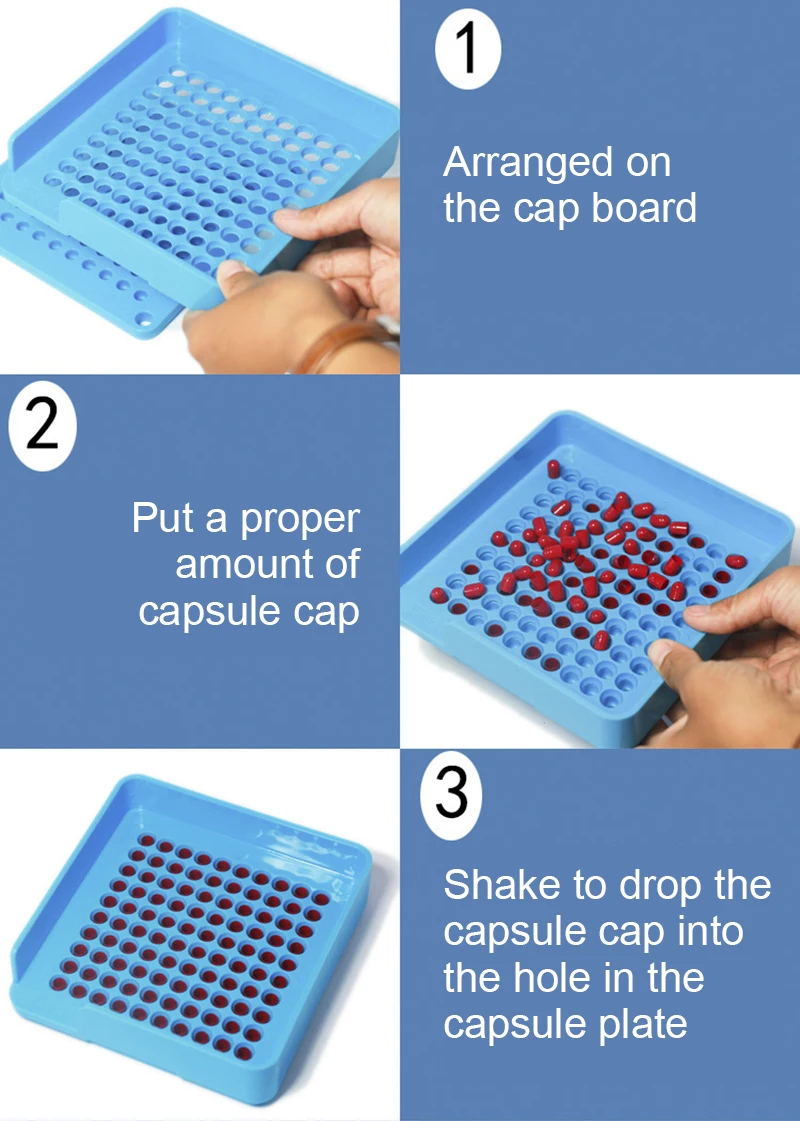 1

Arranged on the cap board

2

Put a proper amount of capsule cap

3

Shake to drop the capsule cap into the hole in the capsule plate