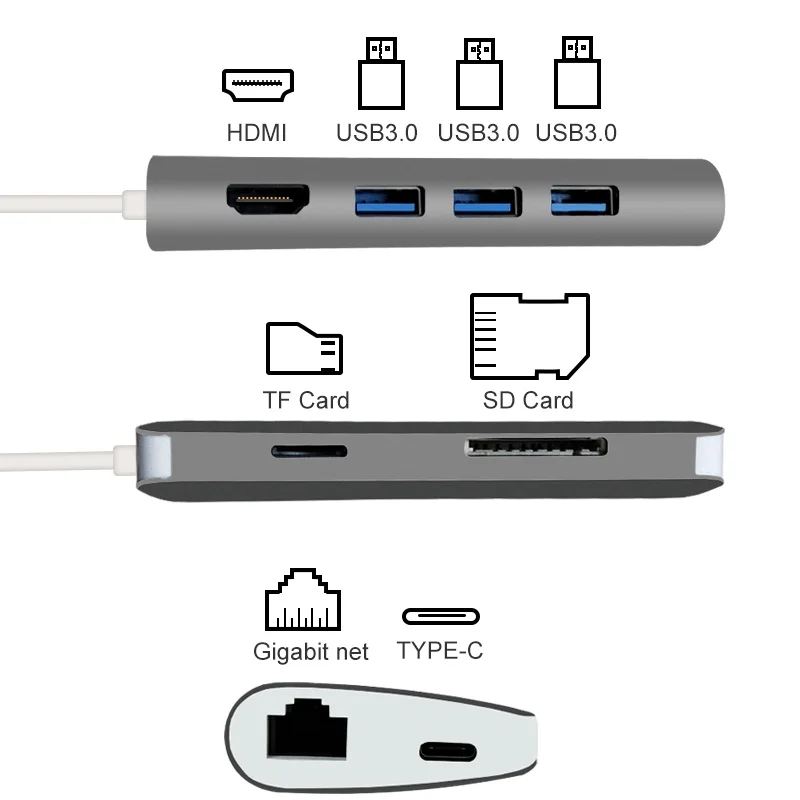 HDMI USB3.0 USB3.0 USB3.0

TF Card SD Card

Gigabit net TYPE-C