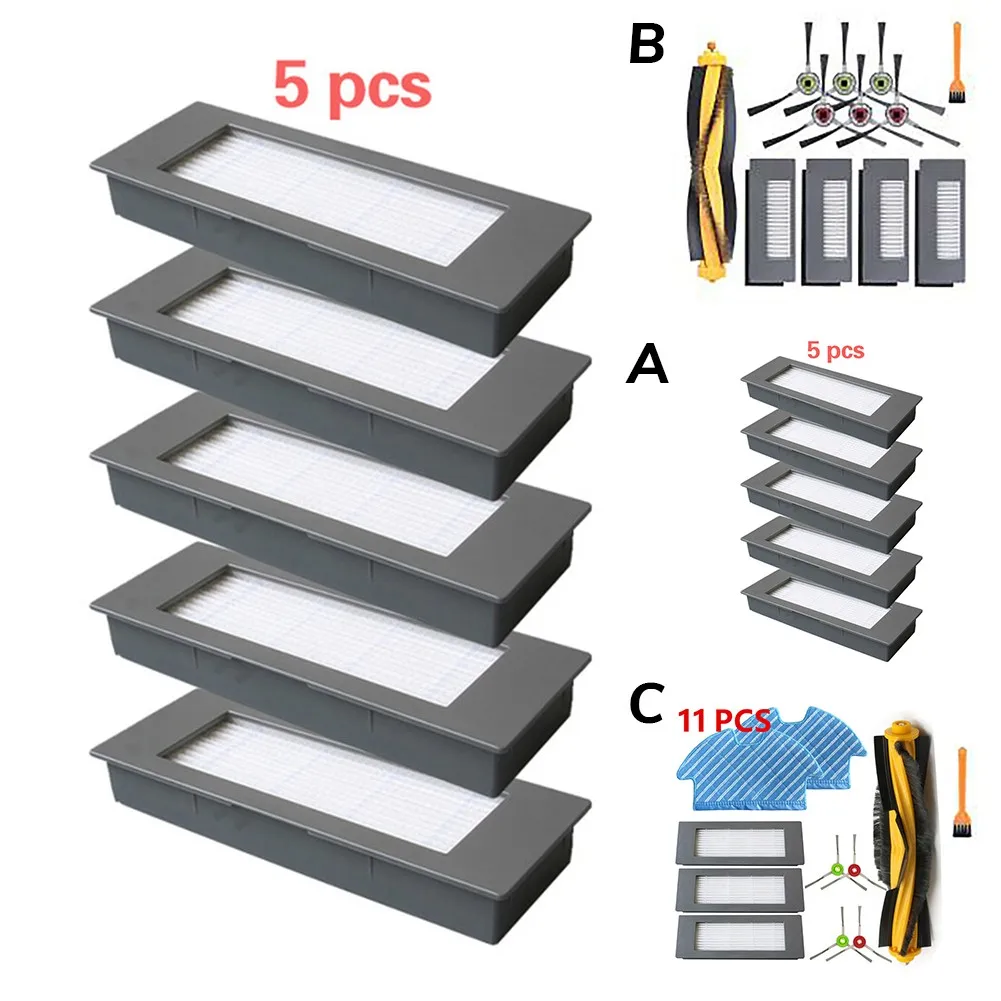 5 pcs

B

A

5 pcs

C

11 PCS