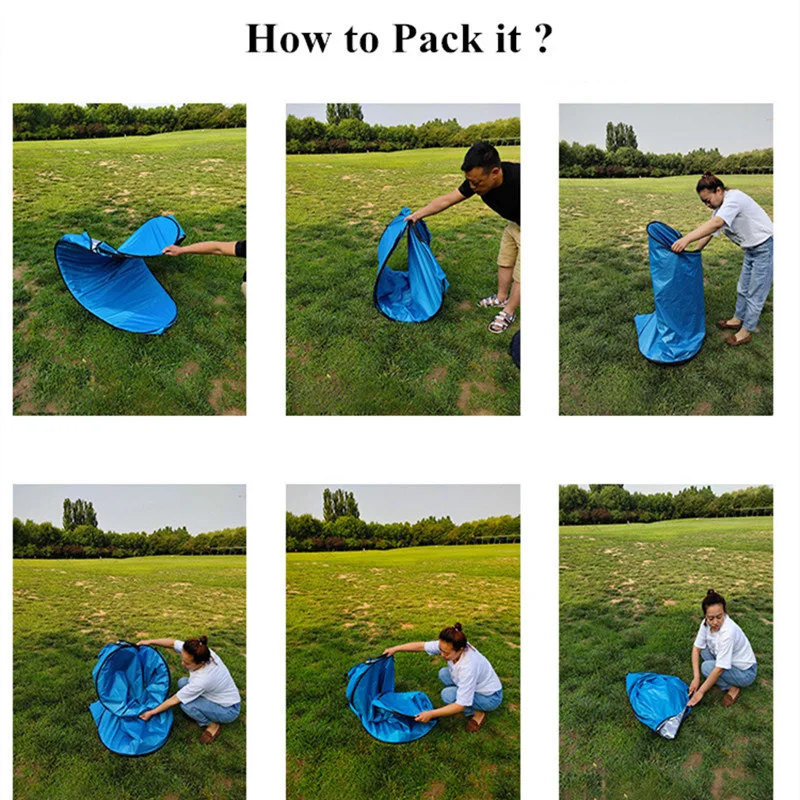 How to Pack it ?